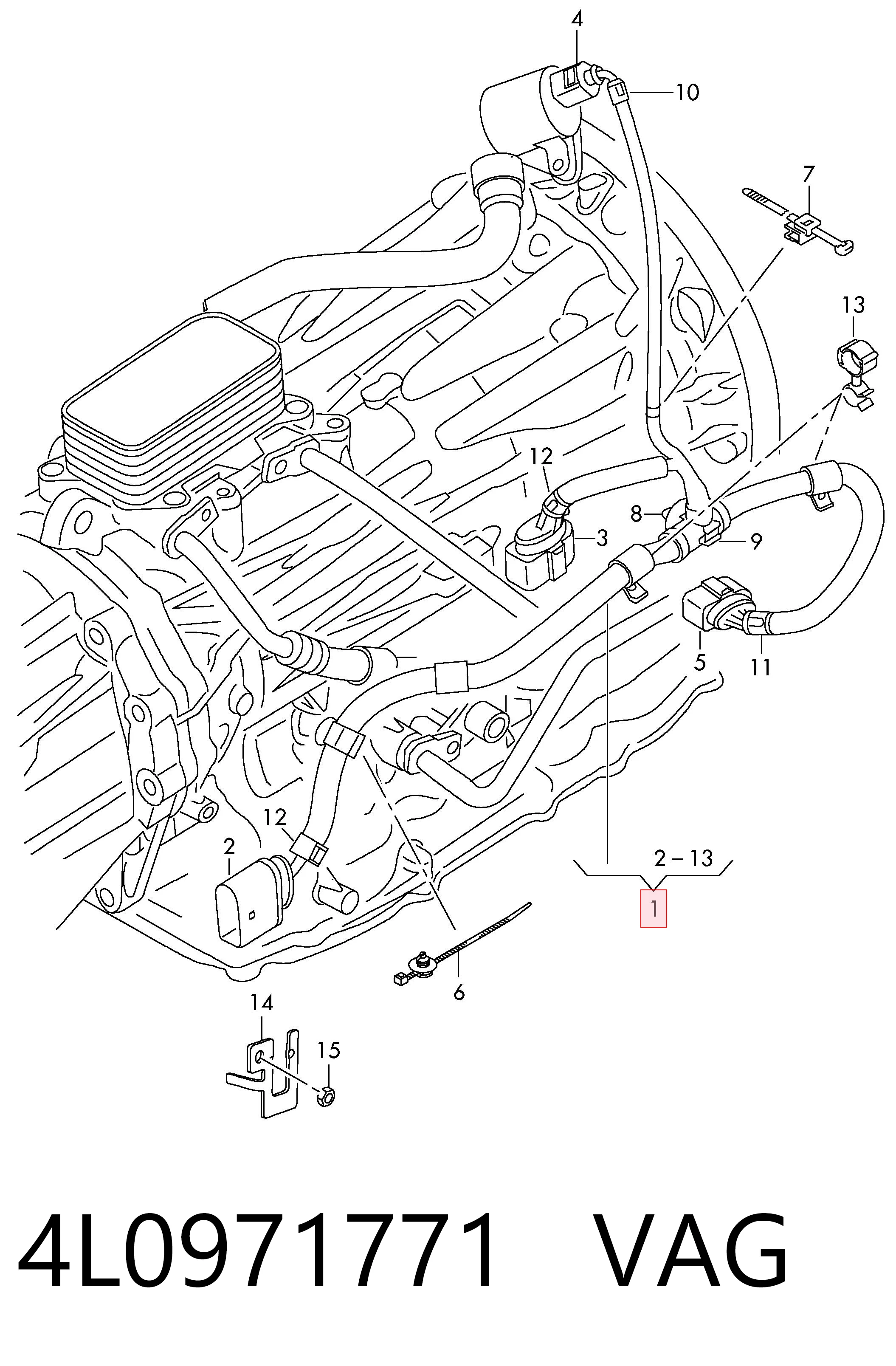 4
10
7
13
12
8
3
9
5
11
12
2
2 – 13
1
6
14
15

4L0971771 VAG