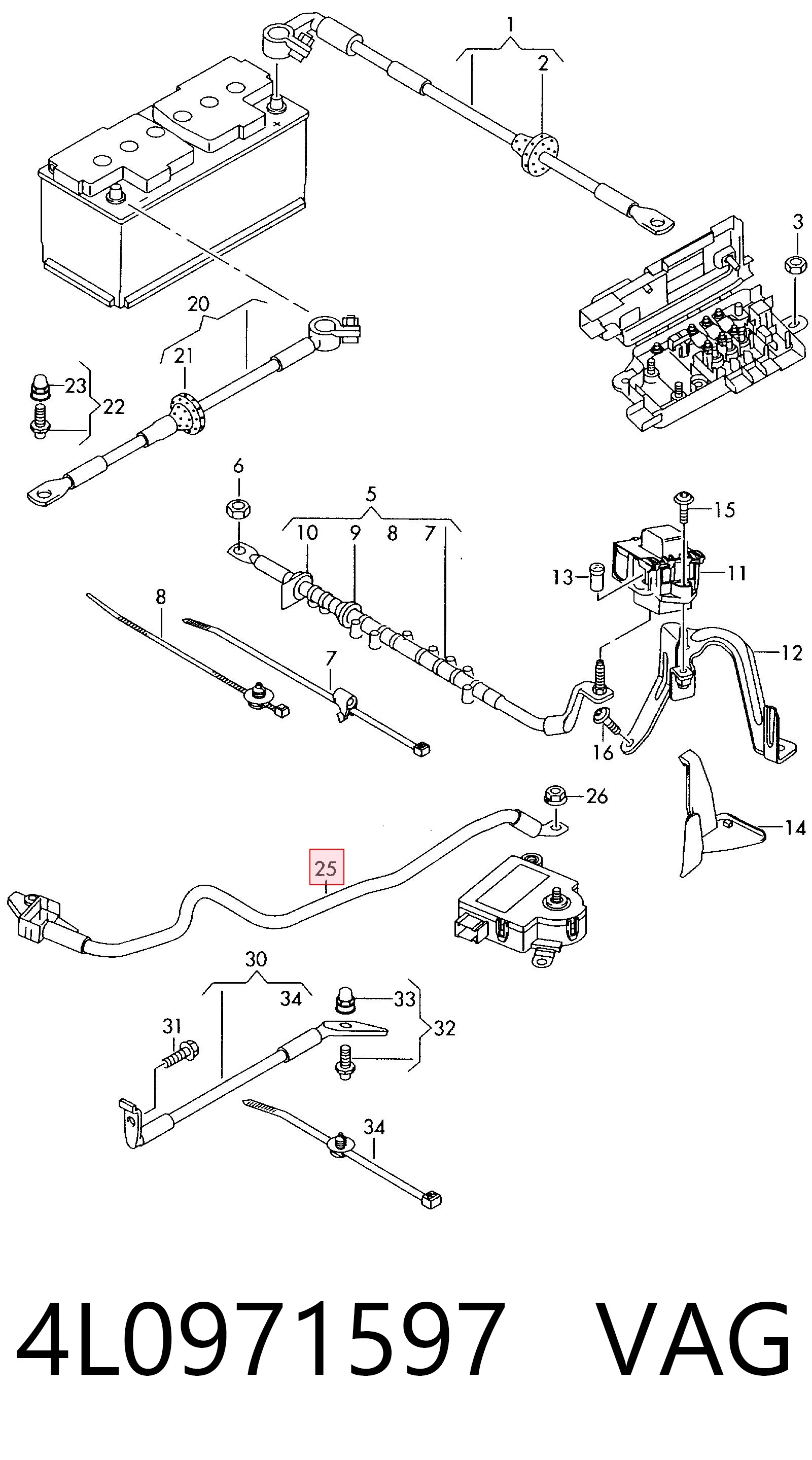 1
2
3
20
21
23
22
6
5
10
9
8
7
15
13
11
8
7
12
16
26
14
25
30
34
33
31
32
34

4L0971597 VAG