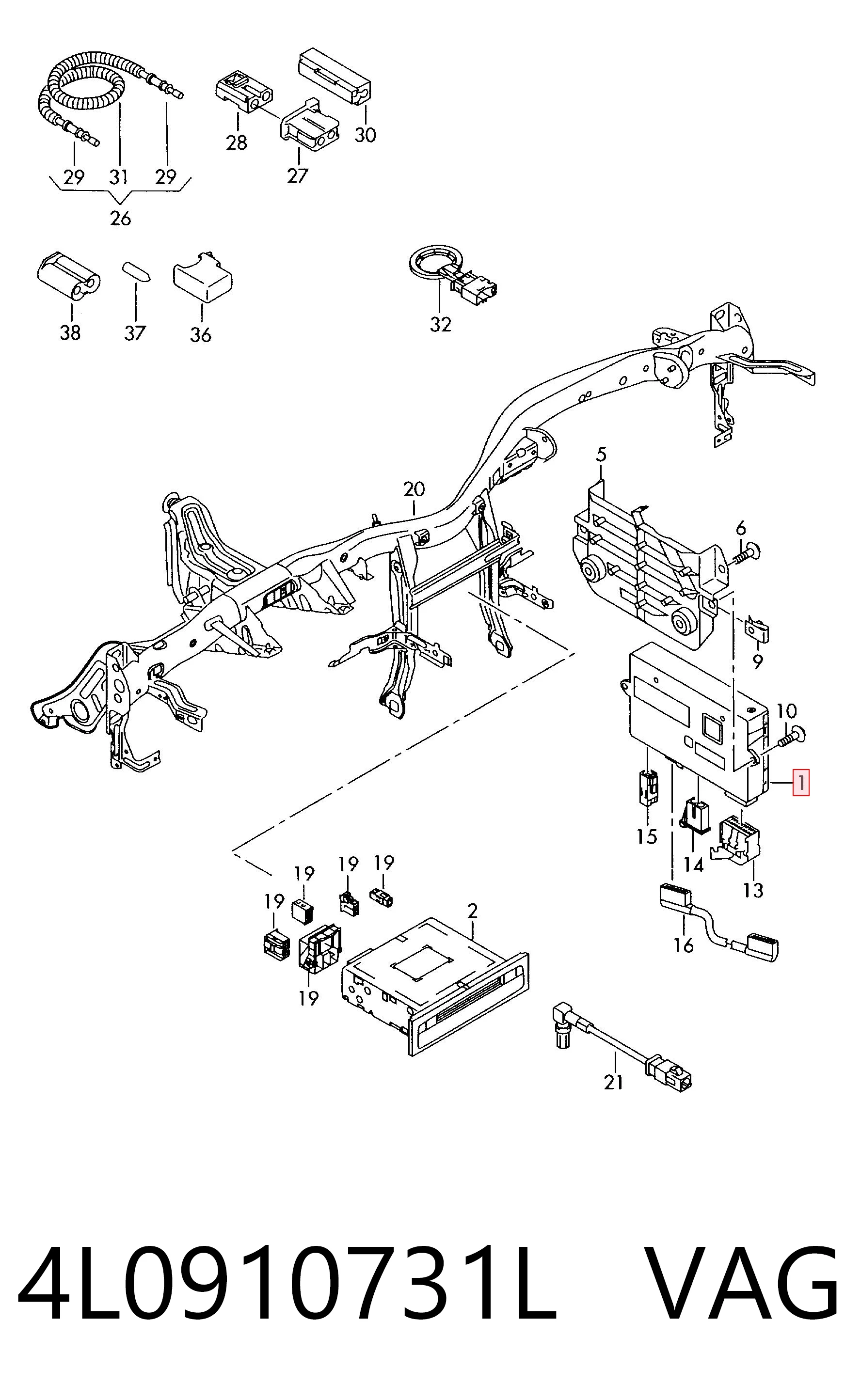 29 31 29
26
28
27
30
38 37 36
32
20
5
6
9
10
1
15
14
13
16
19 19 19
19
19
2
21
4L0910731L VAG