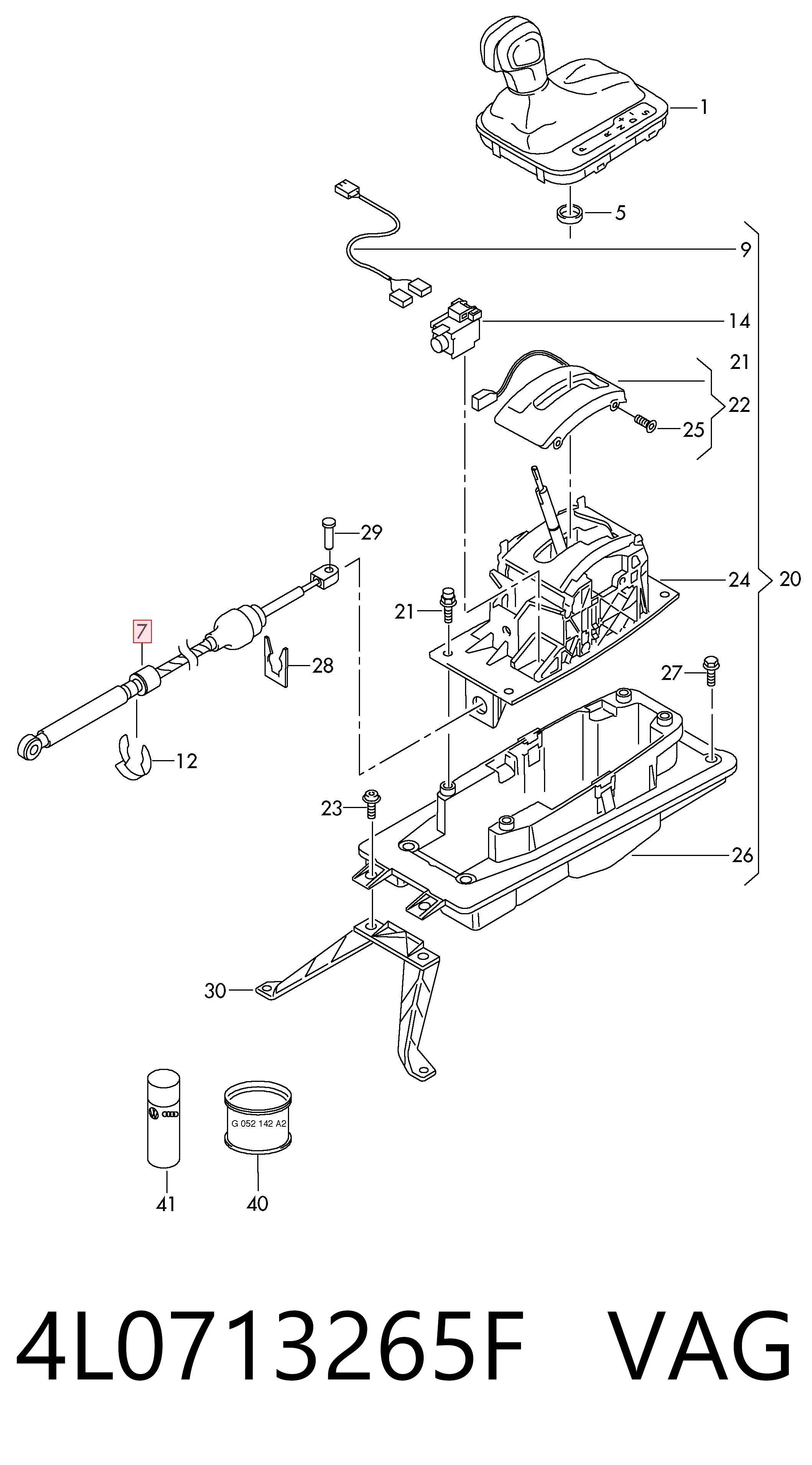 1
5
9
14
21
22
25
29
24
20
21
7
28
27
12
23
26
30
G 052 142 A2
41
40
4L0713265F VAG