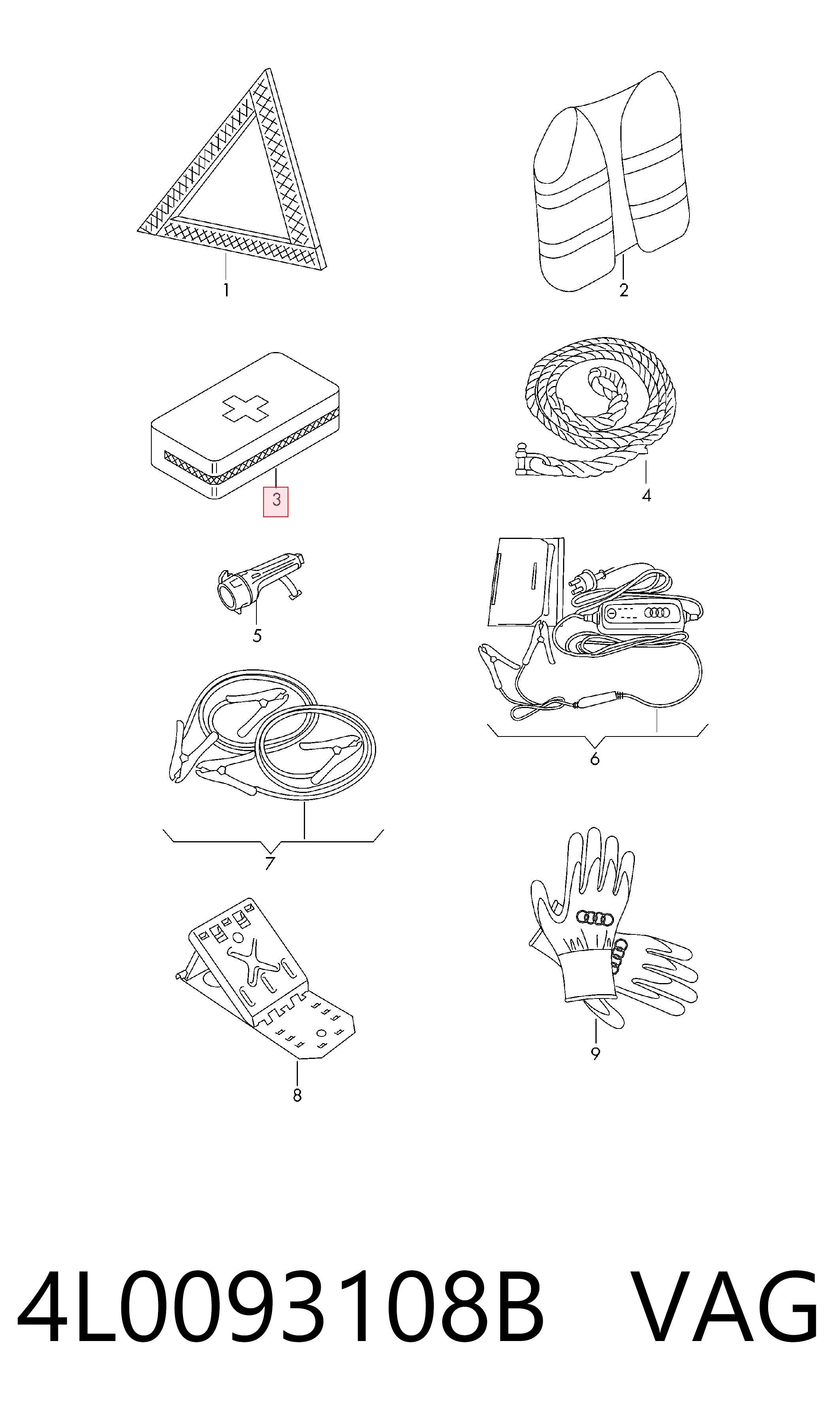 1

2

3

4

5

6

7

8

9

4L0093108B VAG