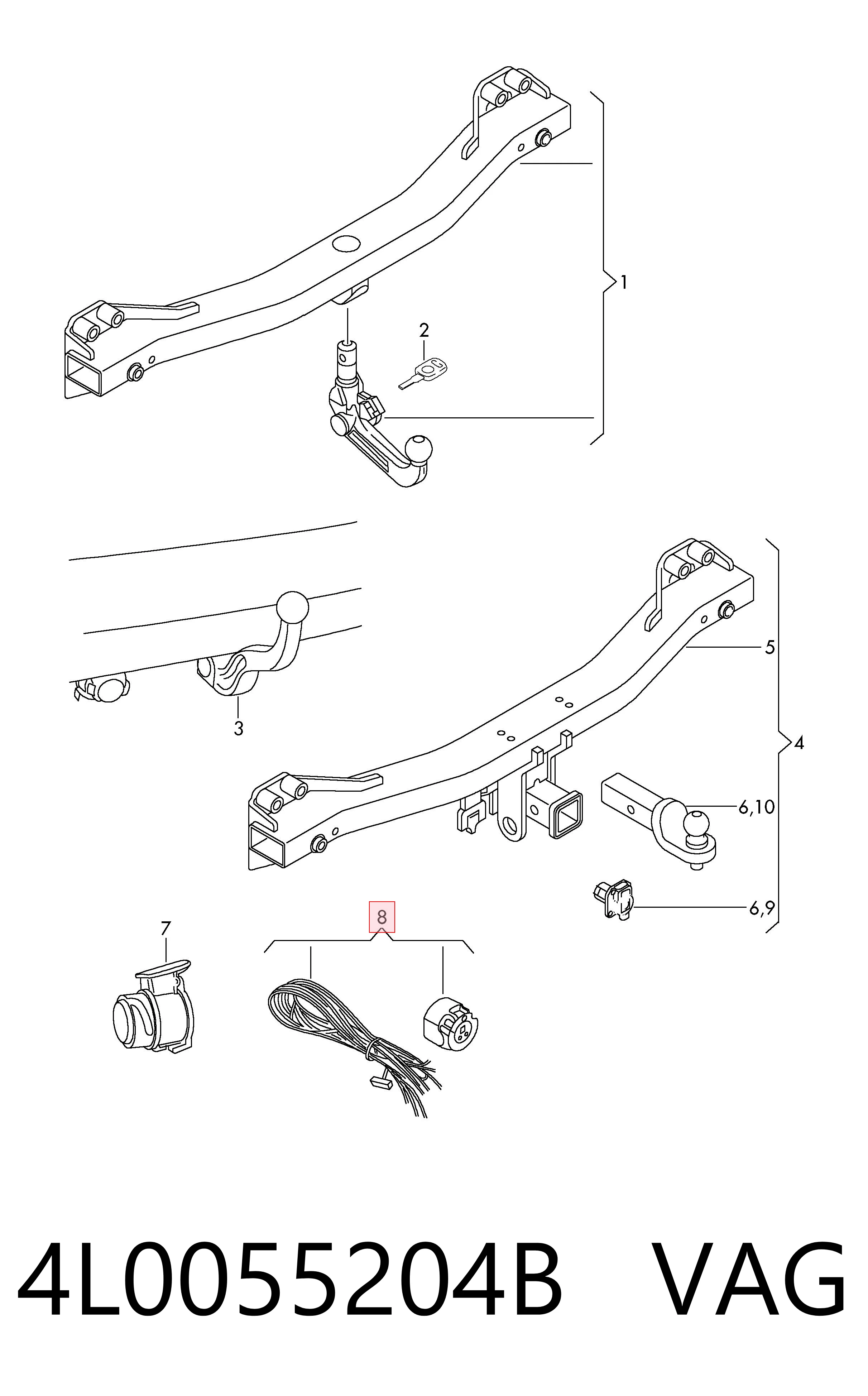 1
2
3
5
4
6,10
6,9
7
8
4L0055204B VAG