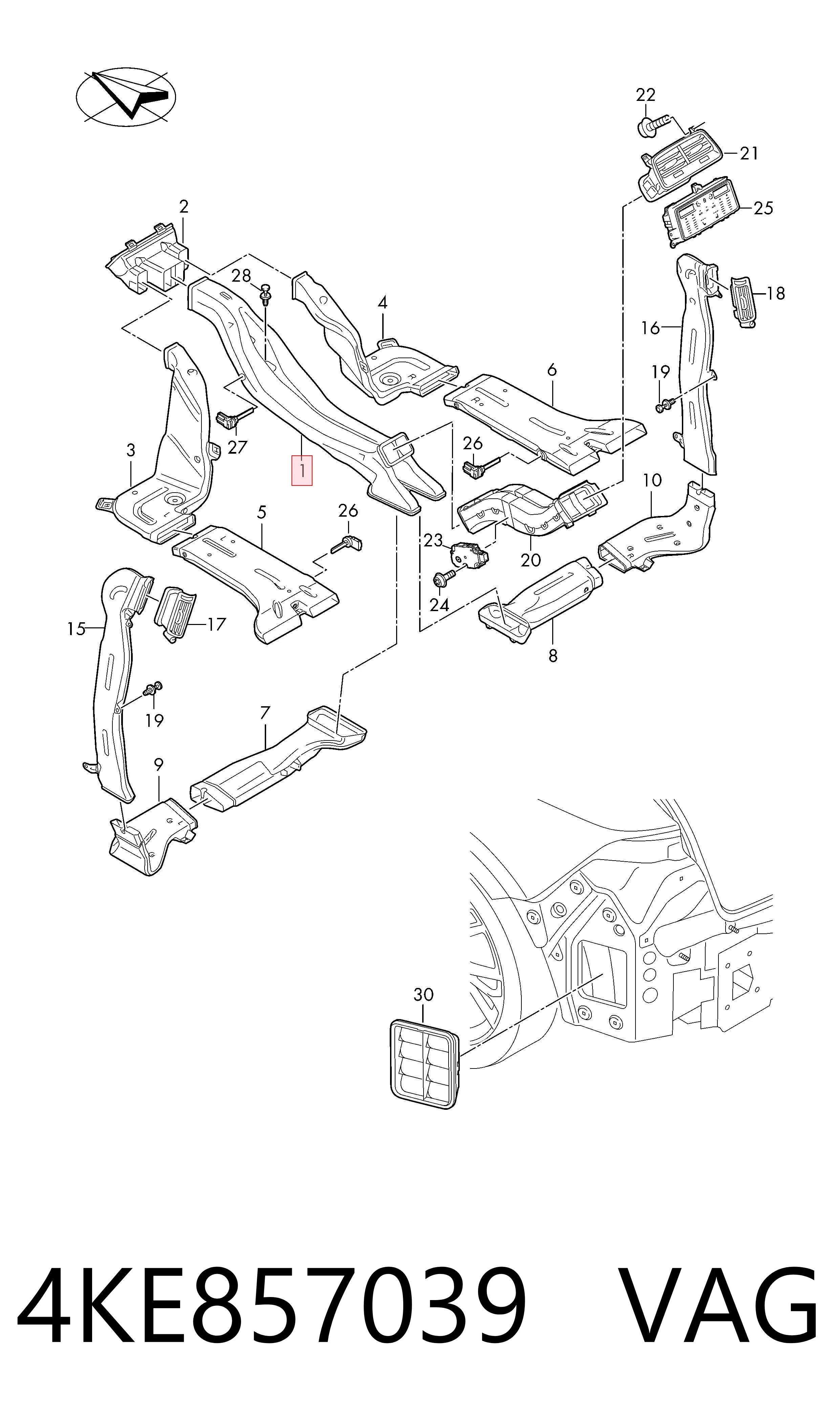 22
21
25
2
28
4
18
16
19
6
3
27
1
26
10
5
26
23
20
24
15
17
8
19
7
9
30

4KE857039 VAG