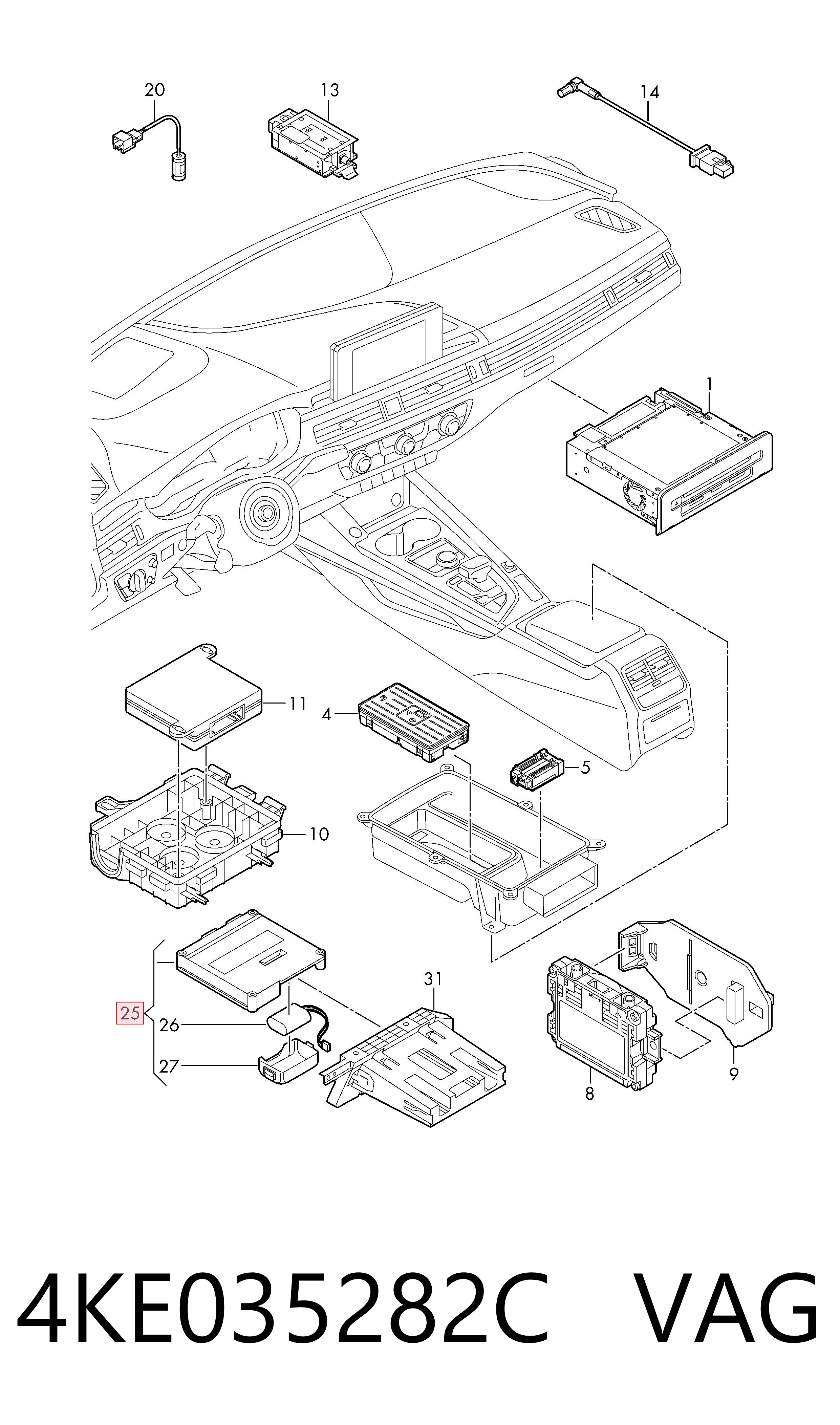 20
13
14
1
11
4
5
10
31
25
26
27
8
9

4KE035282C VAG