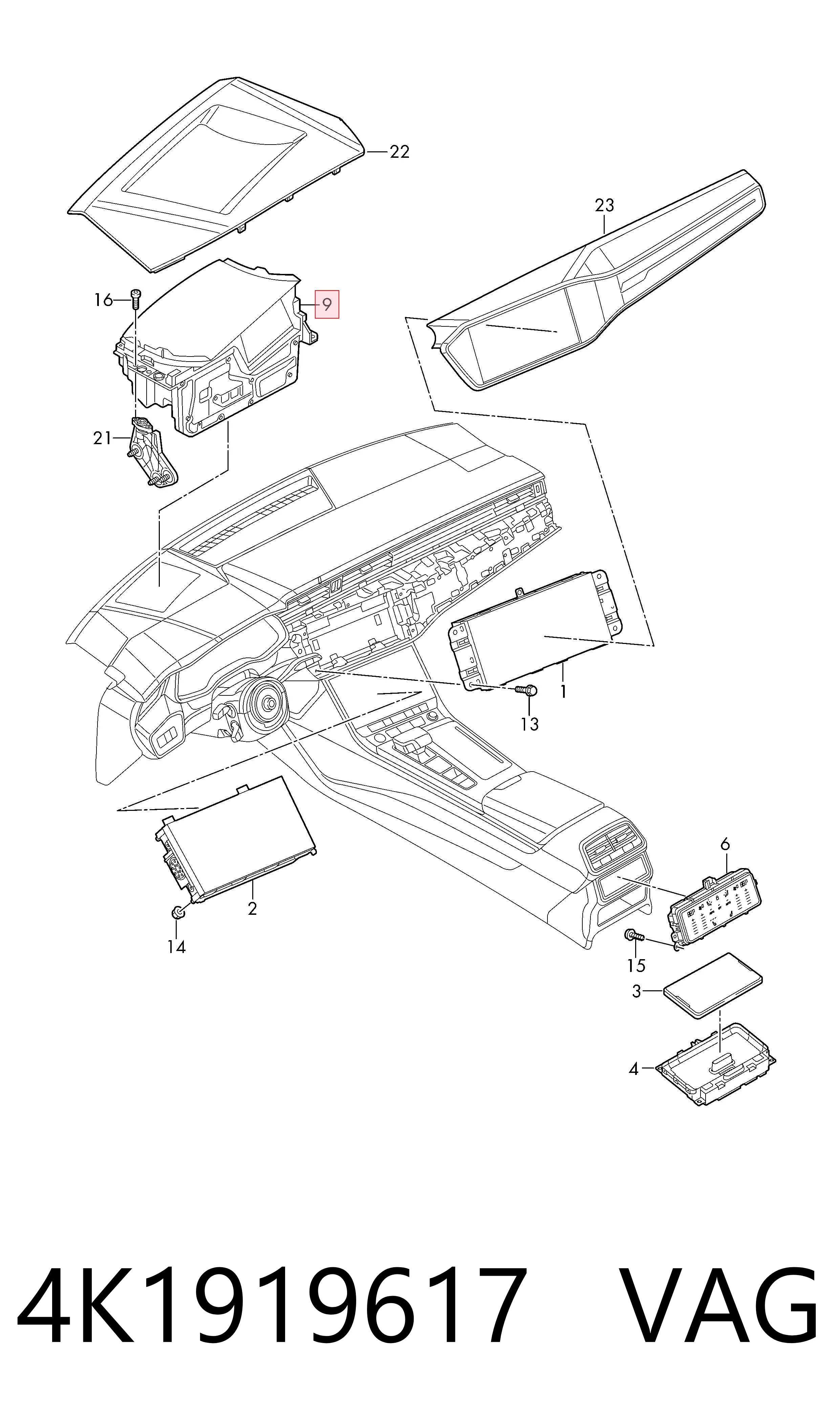 22
23
16
9
21
1
13
2
14
6
15
3
4

4K1919617 VAG