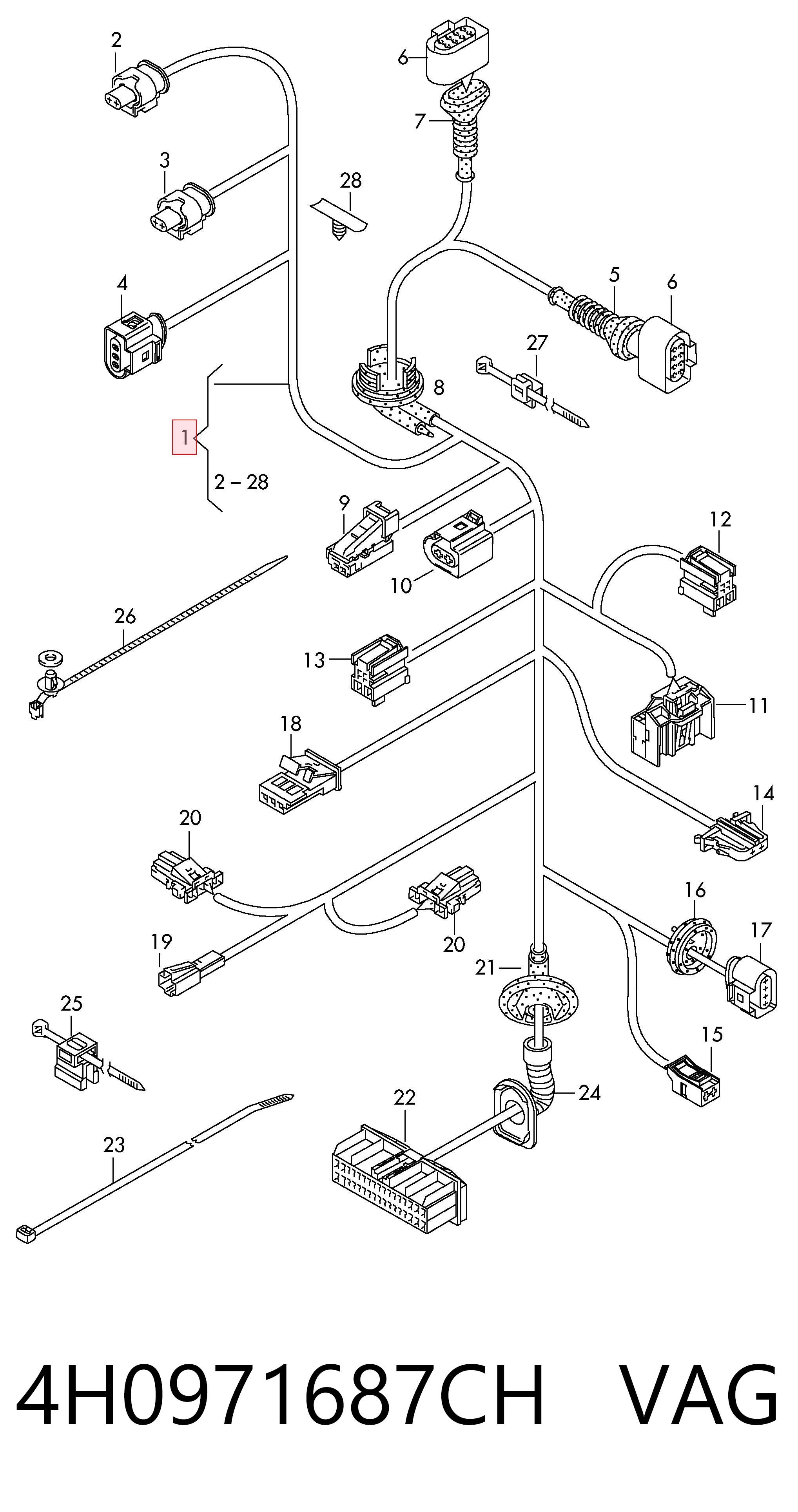 2
6
7
3
28
4
5
6
27
8
1
2 – 28
9
10
12
26
13
11
18
14
20
16
17
19
20
21
25
15
22
24
23

4H0971687CH VAG