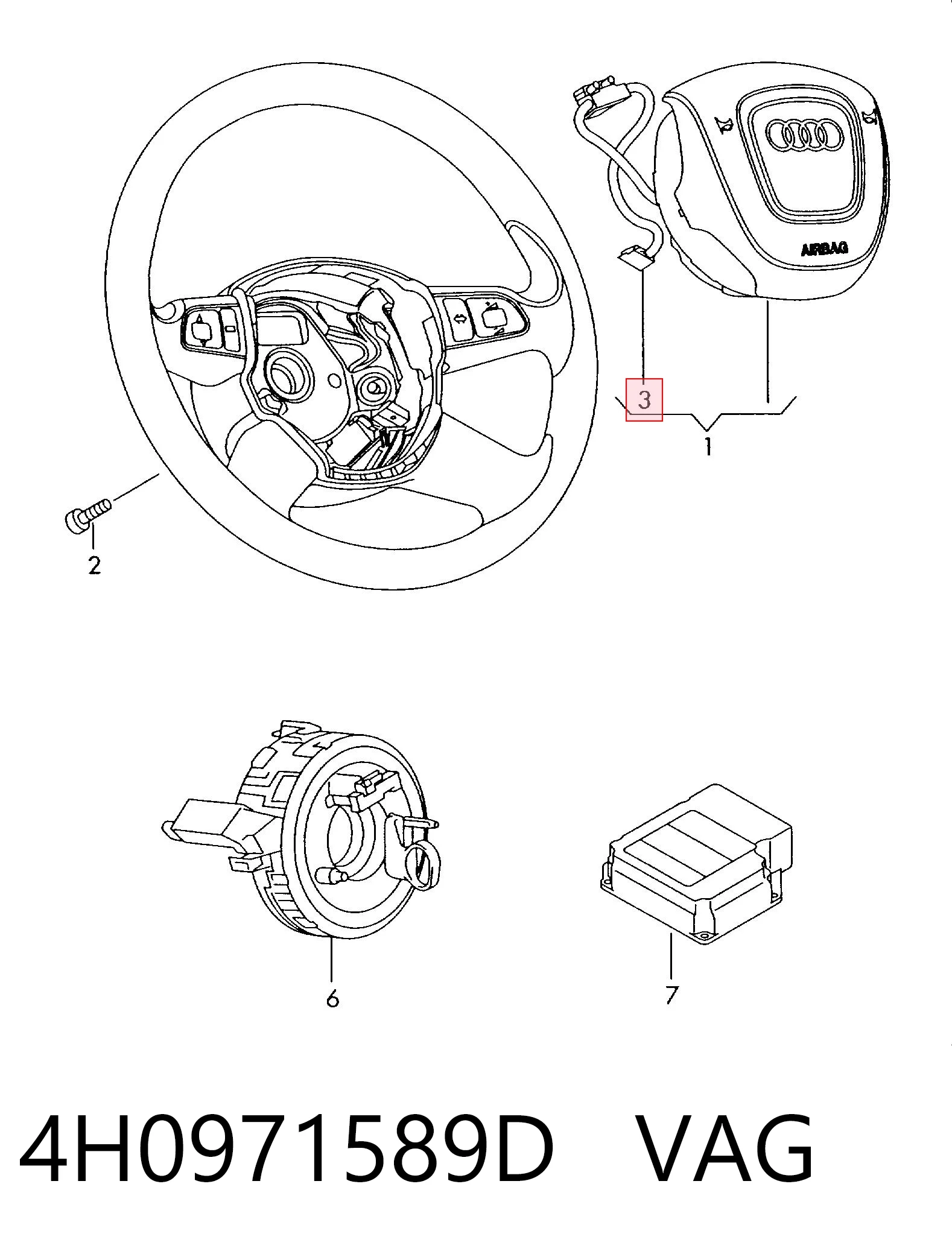 AIRBAG

3

1

2

6

7

4H0971589D VAG