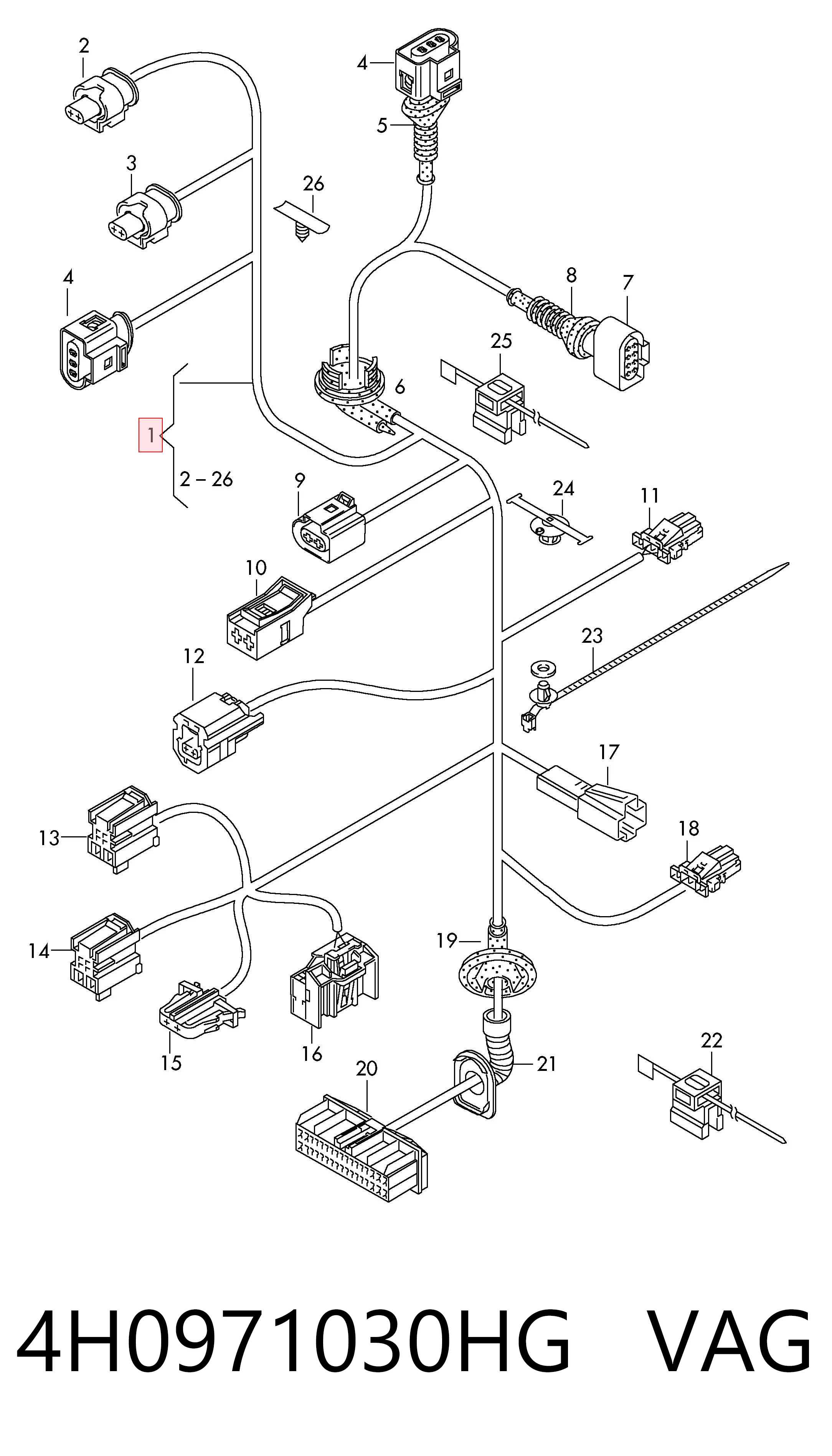 2
4
5
3
26
4
8
7
25
6
1
2 – 26
9
24
11
10
23
12
17
13
18
14
19
15
16
20
21
22

4H0971030HG VAG