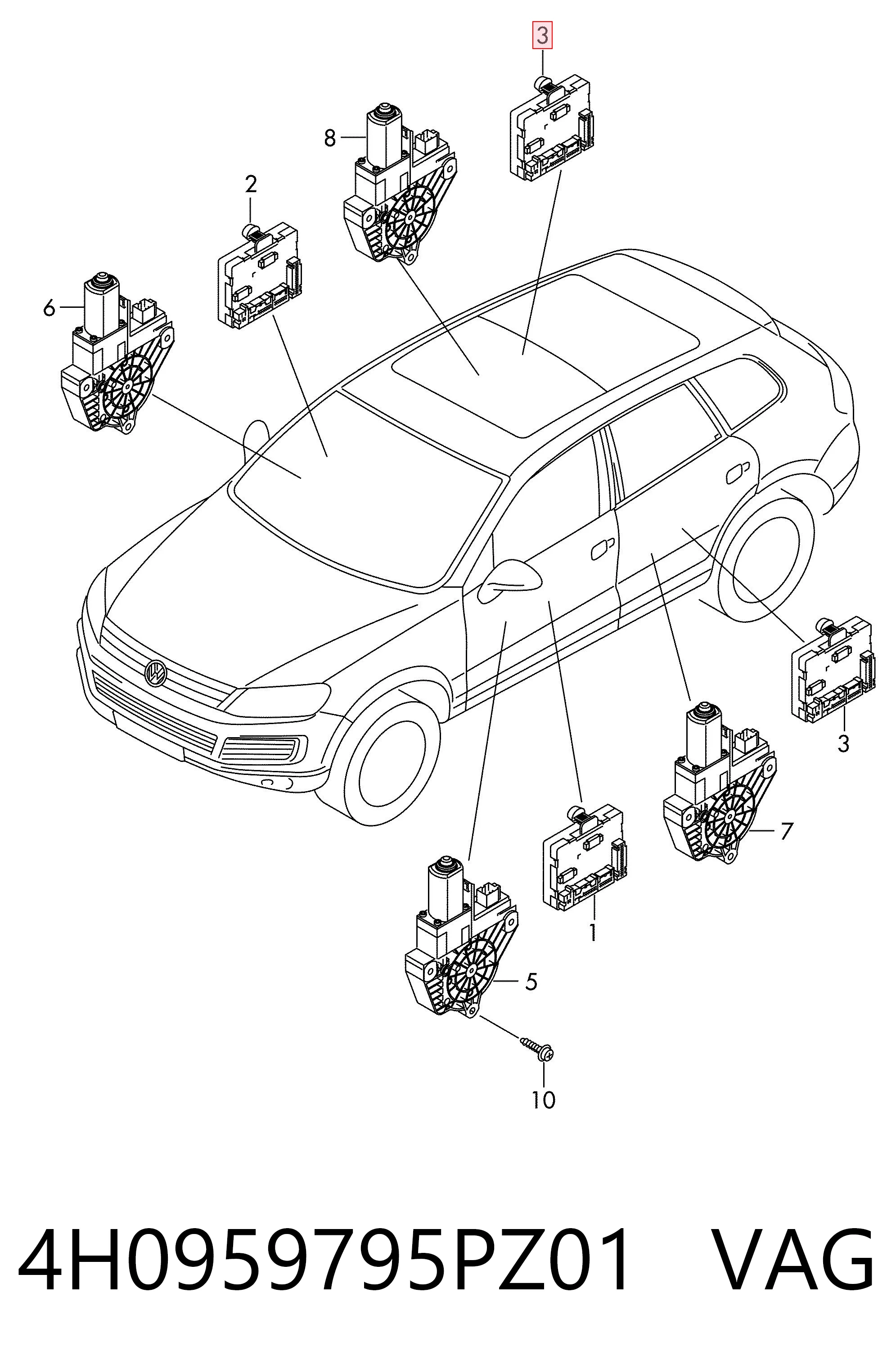 3
8
2
6
3
7
1
5
10

4H0959795PZ01 VAG