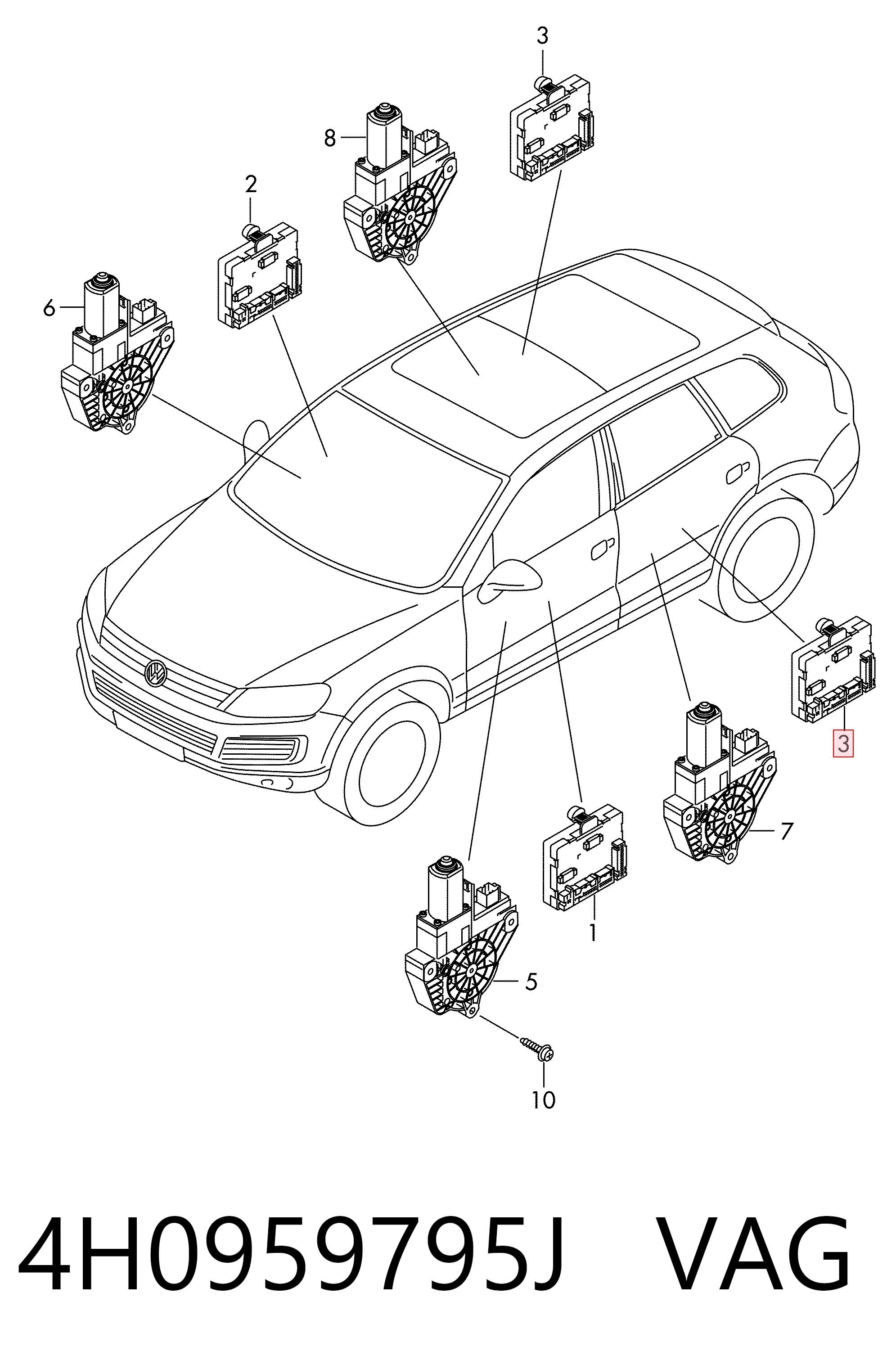 3
8
2
6
3
7
1
5
10

4H0959795J VAG