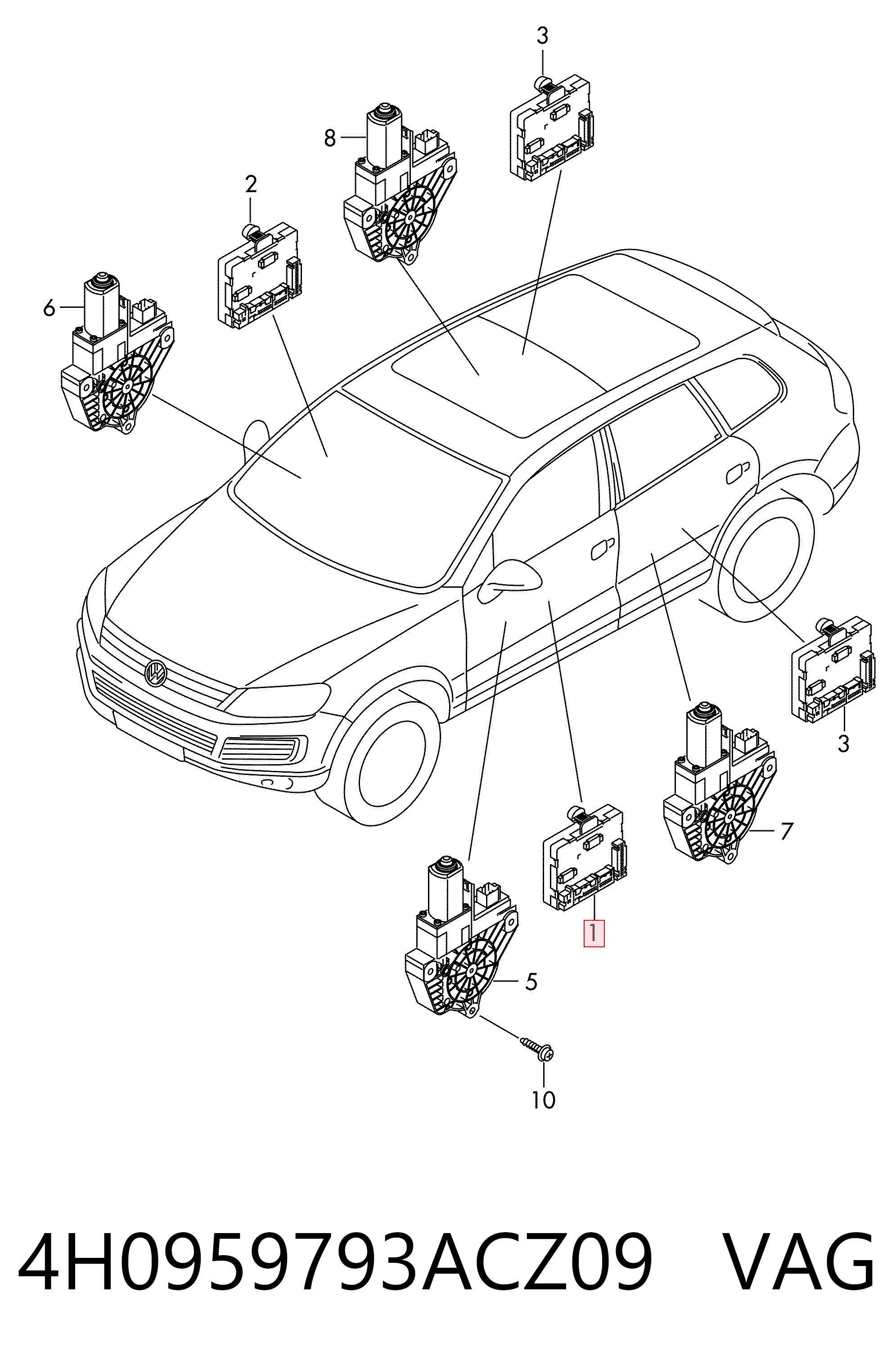 3
8
2
6
3
7
1
5
10

4H0959793ACZ09 VAG