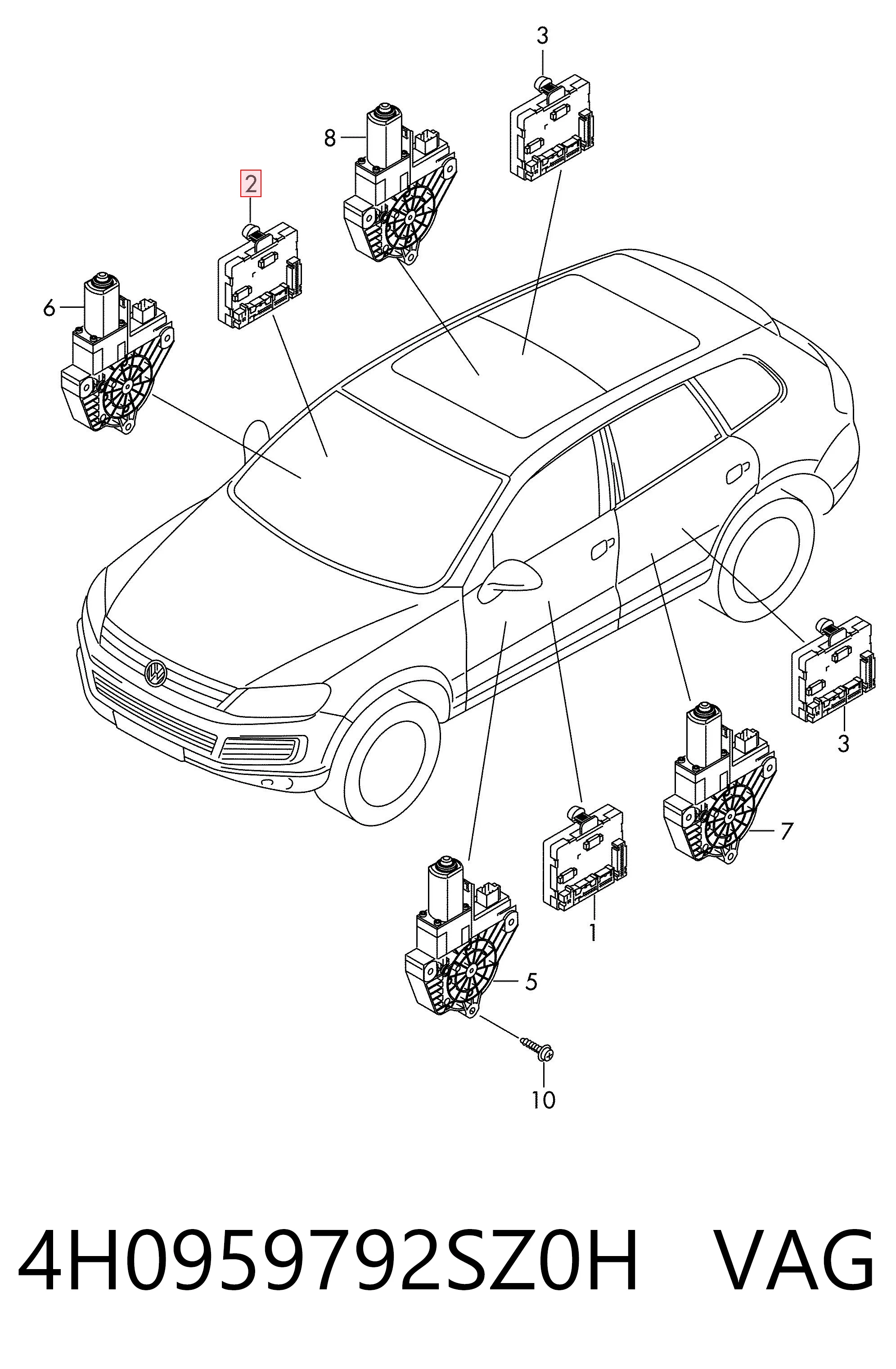 3
8
2
6
3
7
1
5
10

4H0959792SZ0H VAG