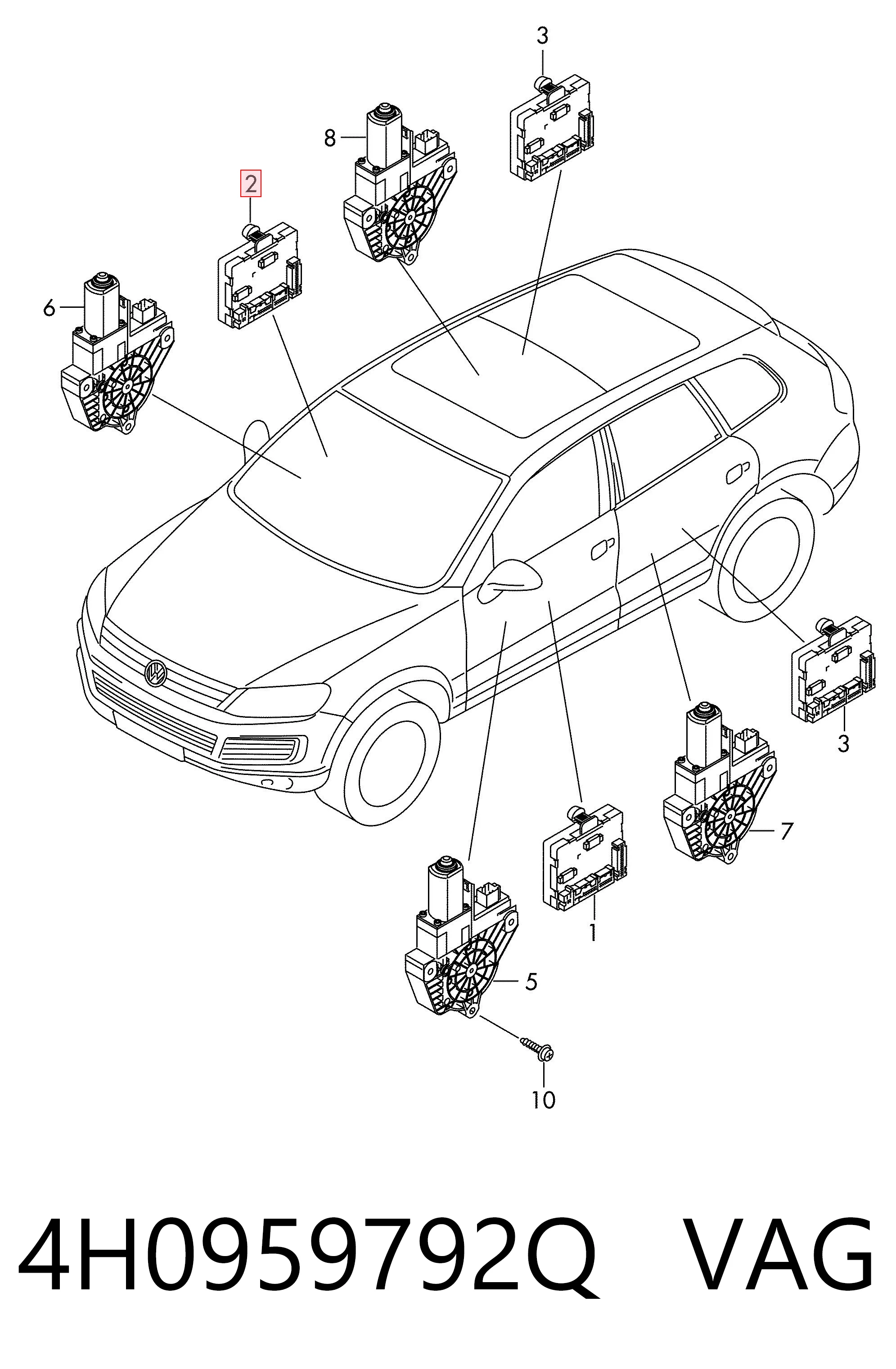 3
8
2
6
3
7
1
5
10
4H0959792Q VAG