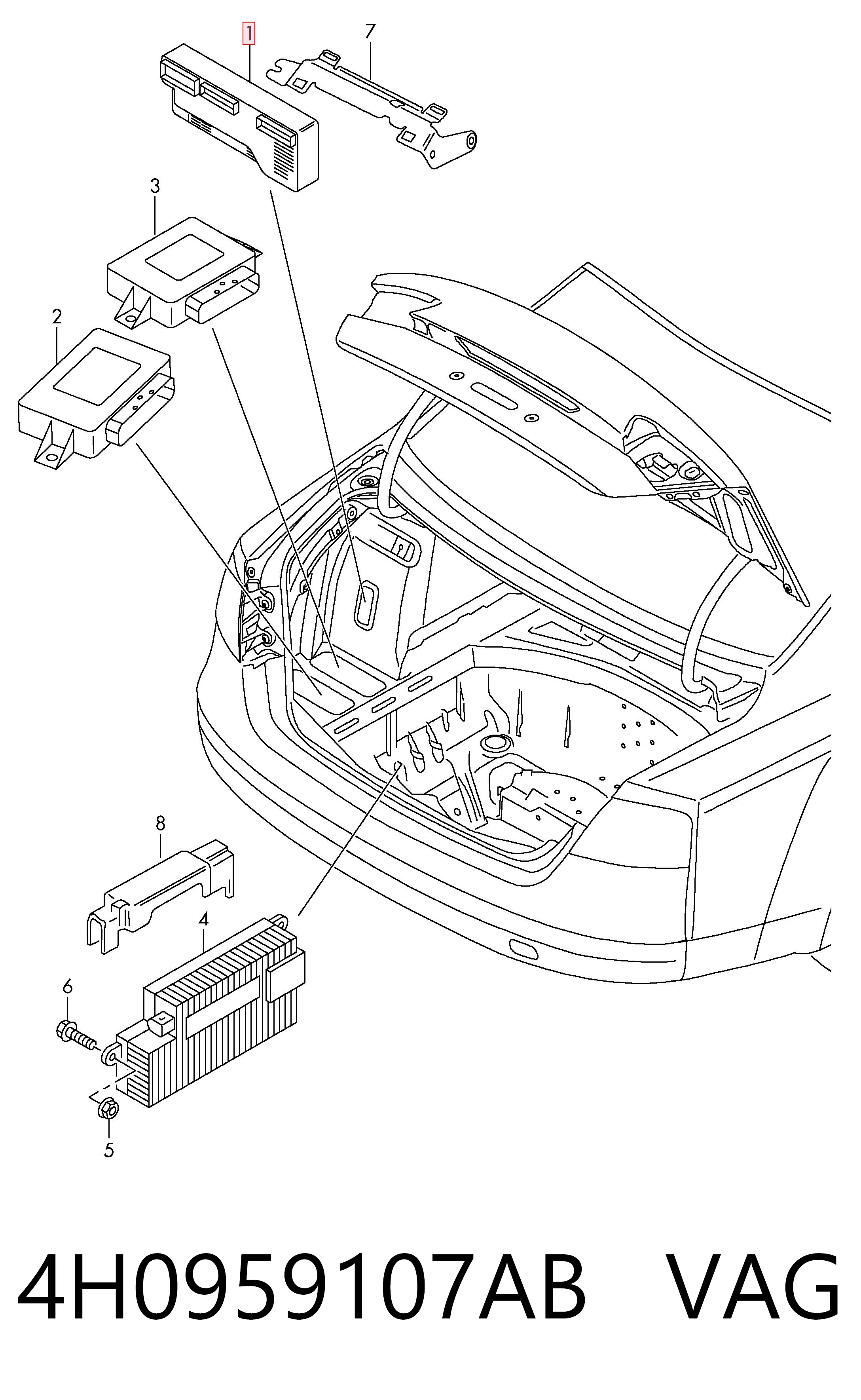 1
7
3
2
8
4
6
5

4H0959107AB VAG