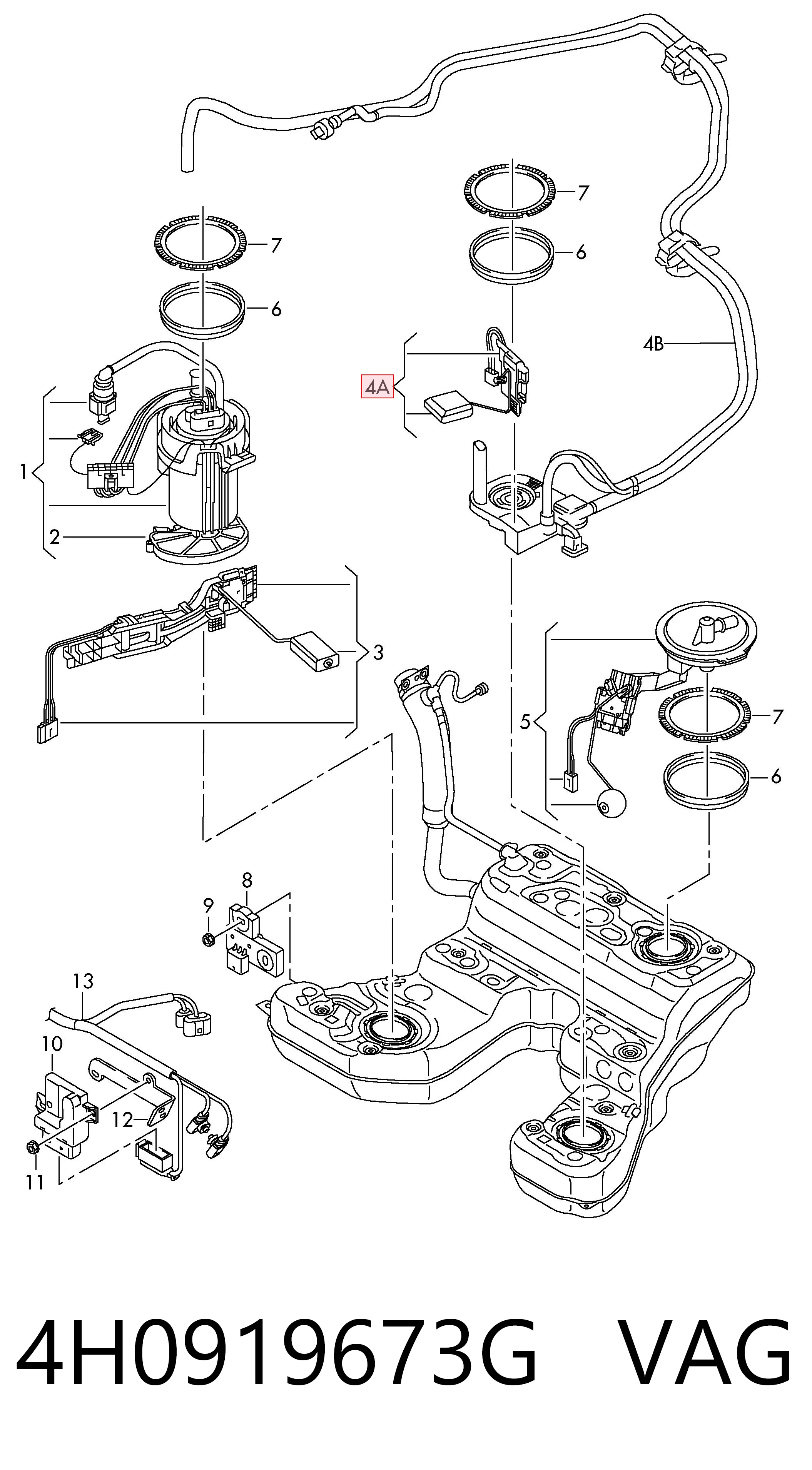 7
7
6
6
4B
4A
1
2
3
5
7
6
8
9
13
10
12
11

4H0919673G VAG