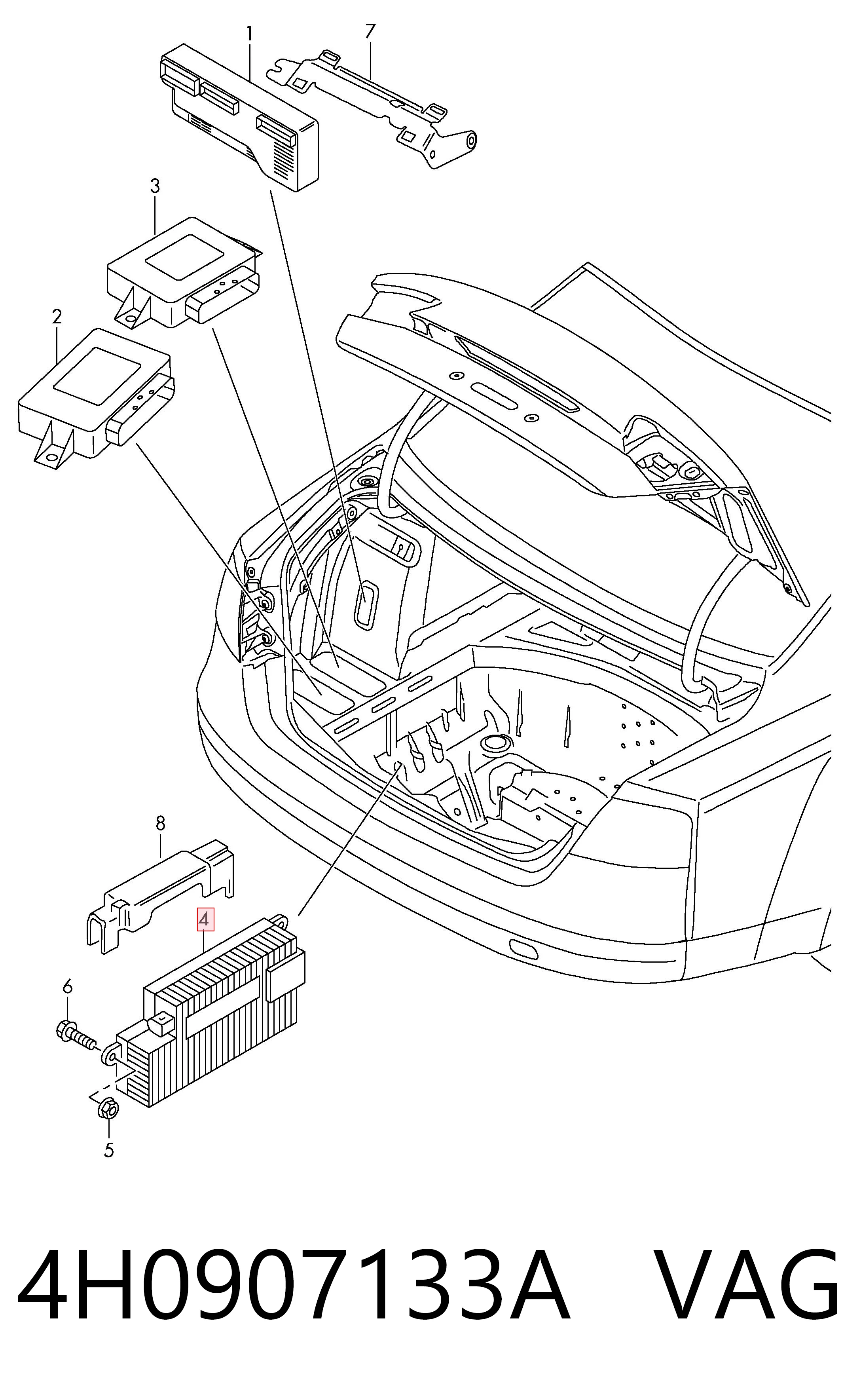 1
7
3
2
8
4
6
5

4H0907133A VAG