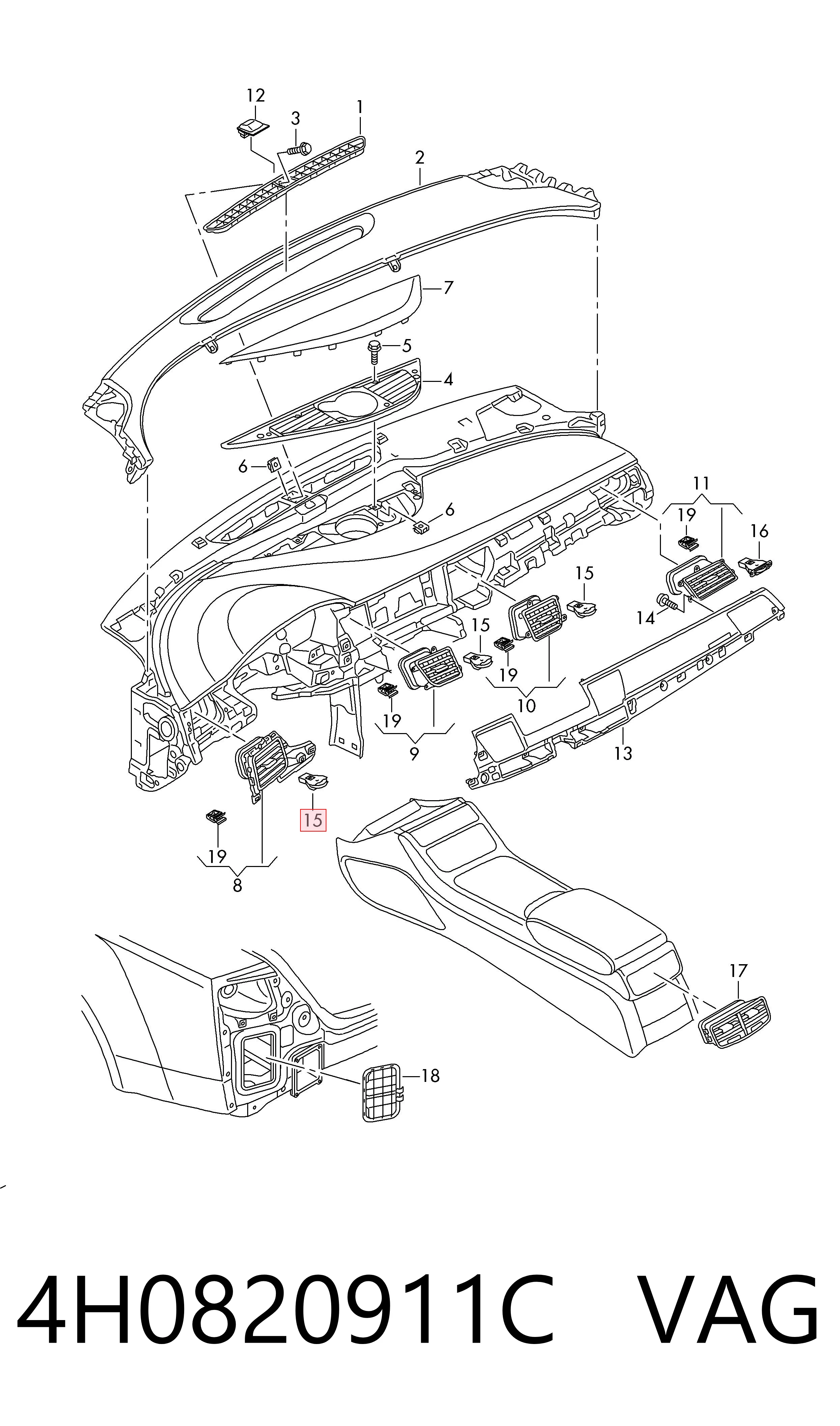 12
3
1
2
7
5
4
6
6
11
19
16
15
14
15
19
10
19
9
13
15
19
8
17
18

4H0820911C VAG