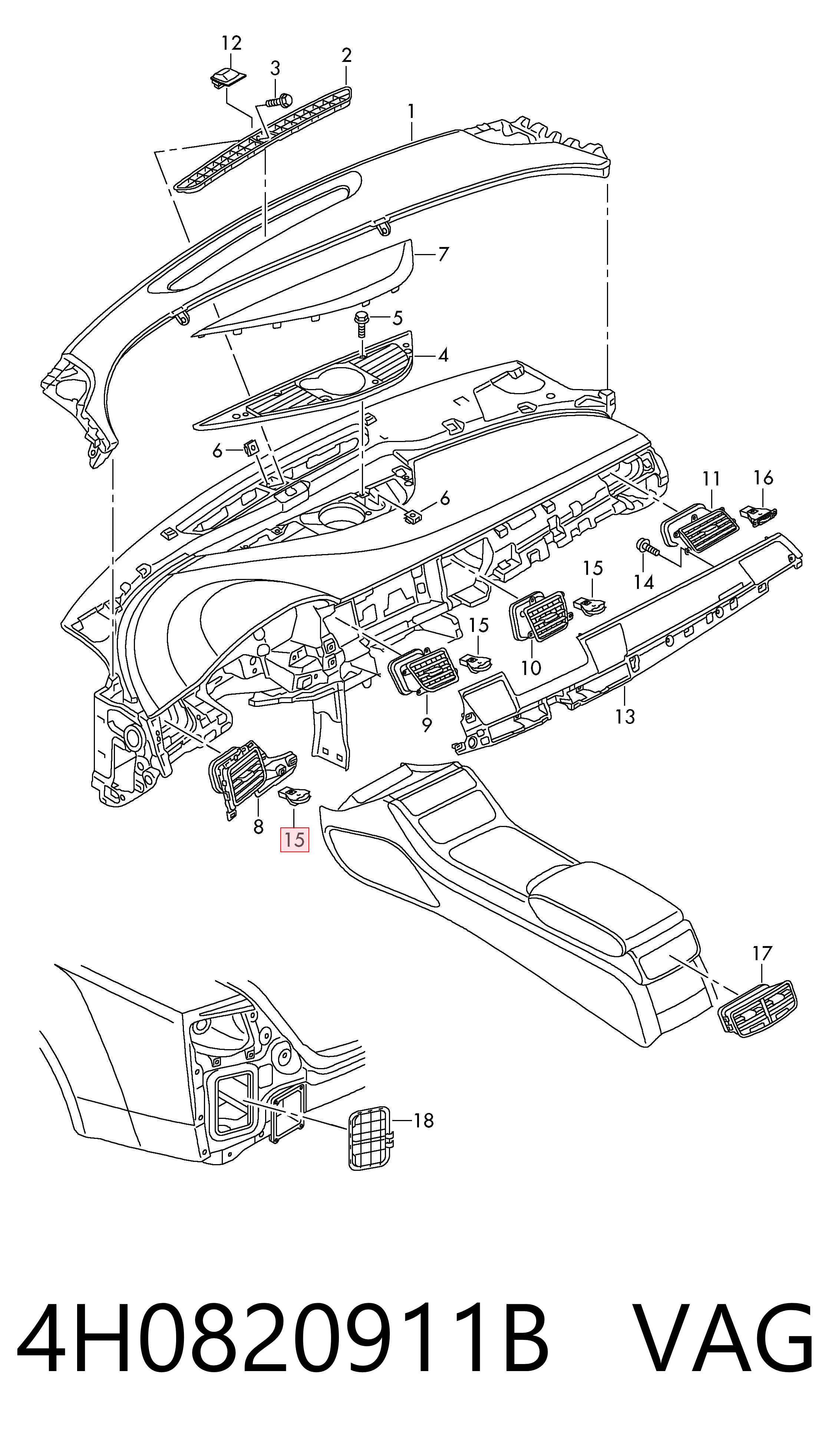 12
3
2
1
7
5
4
6
6
11
16
15
14
15
10
9
13
8
15
17
18

4H0820911B VAG