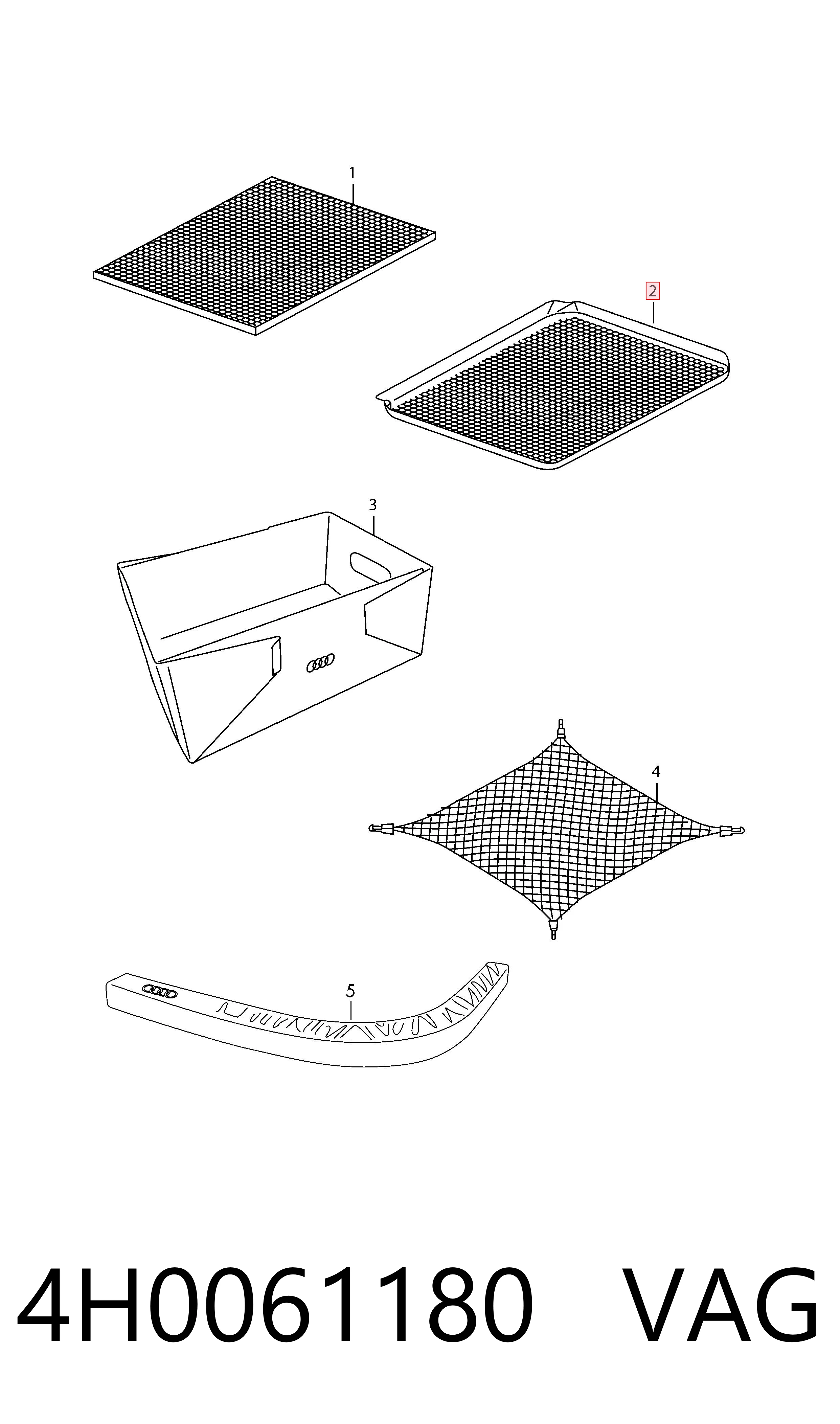 1

2

3

4

5

4H0061180 VAG