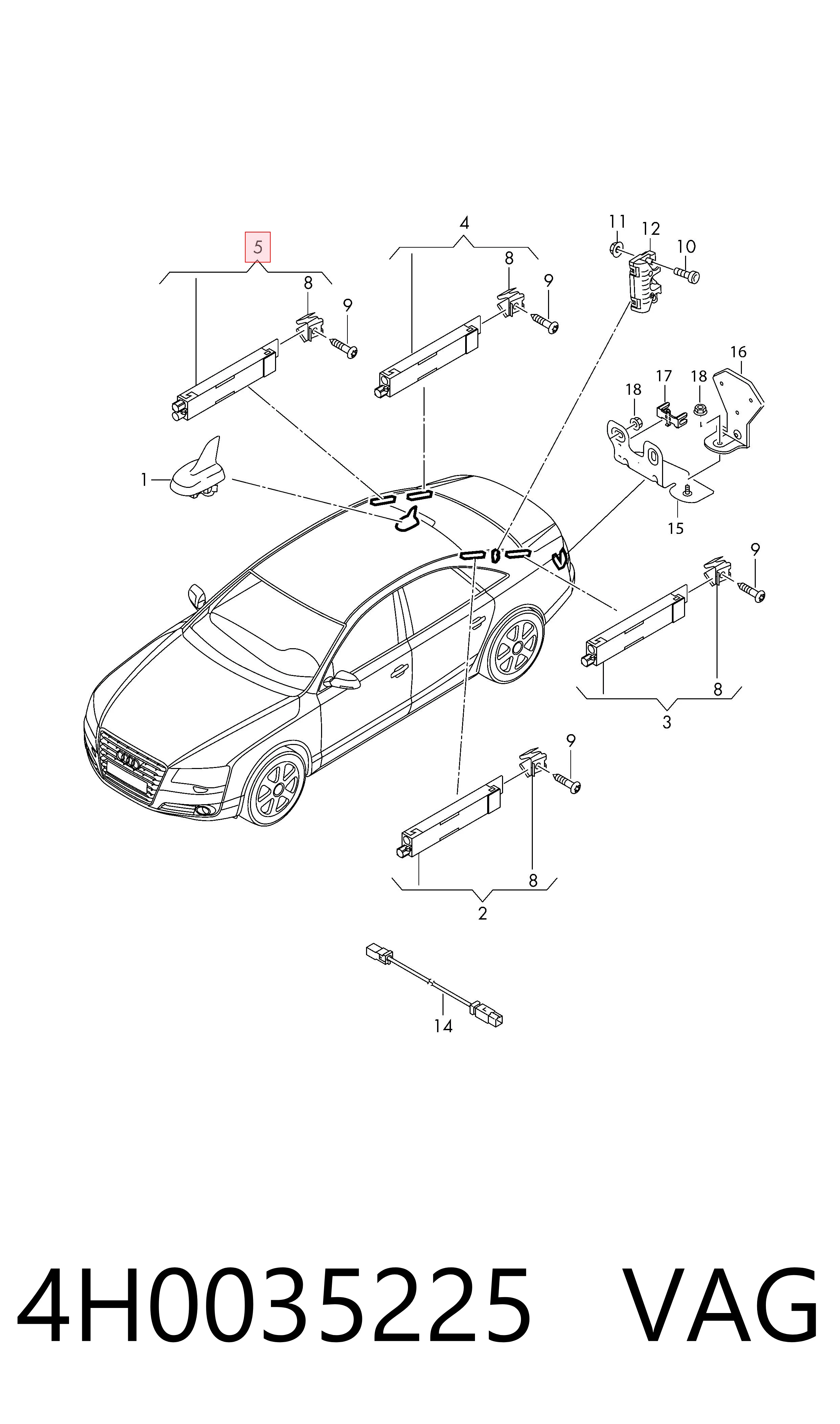 5
4
11
12
10
8
9
8
9
16
17
18
18
1
15
9
8
3
9
8
2
14

4H0035225 VAG