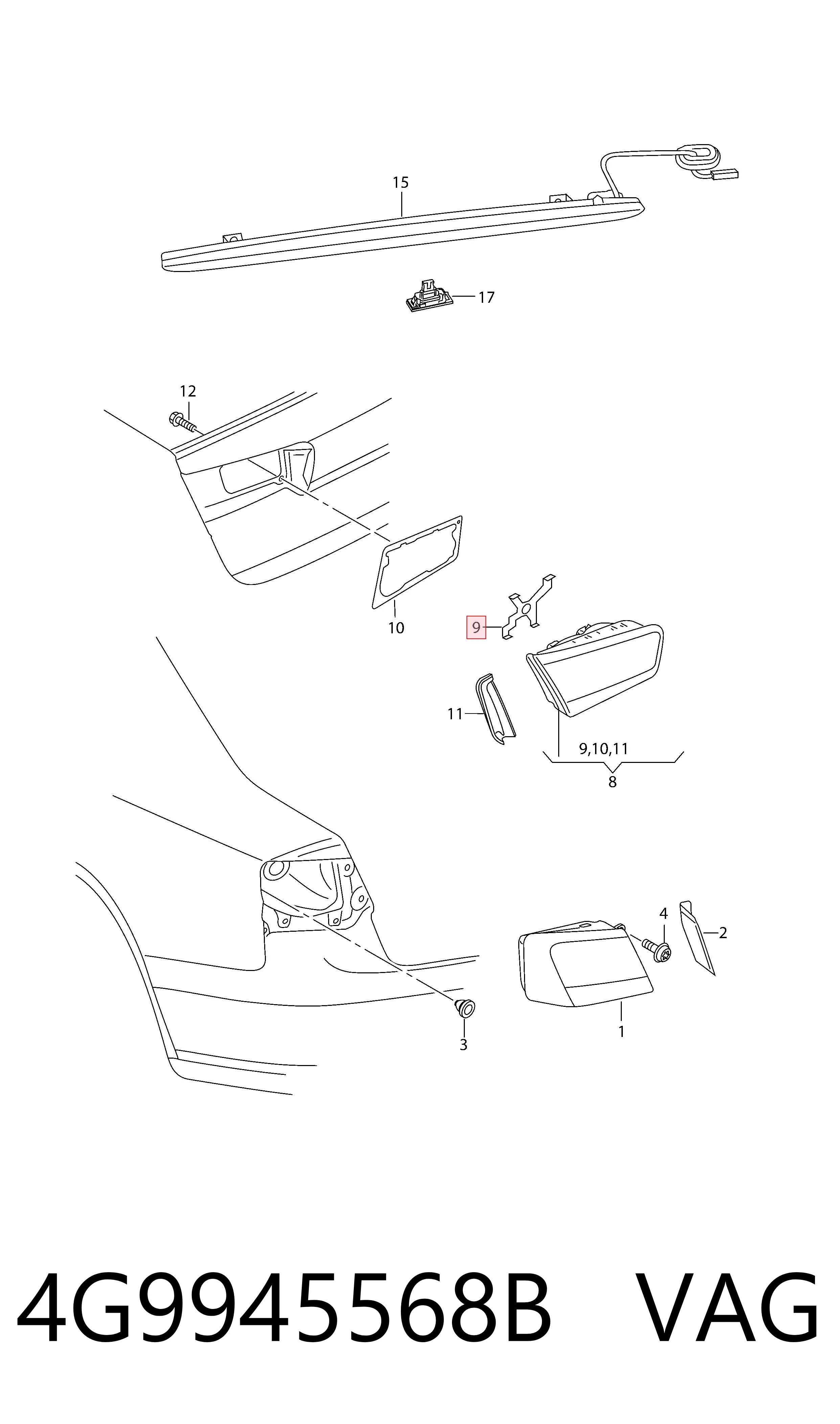 15

17

12

10

9

11

9,10,11

8

4

2

1

3

4G9945568B VAG