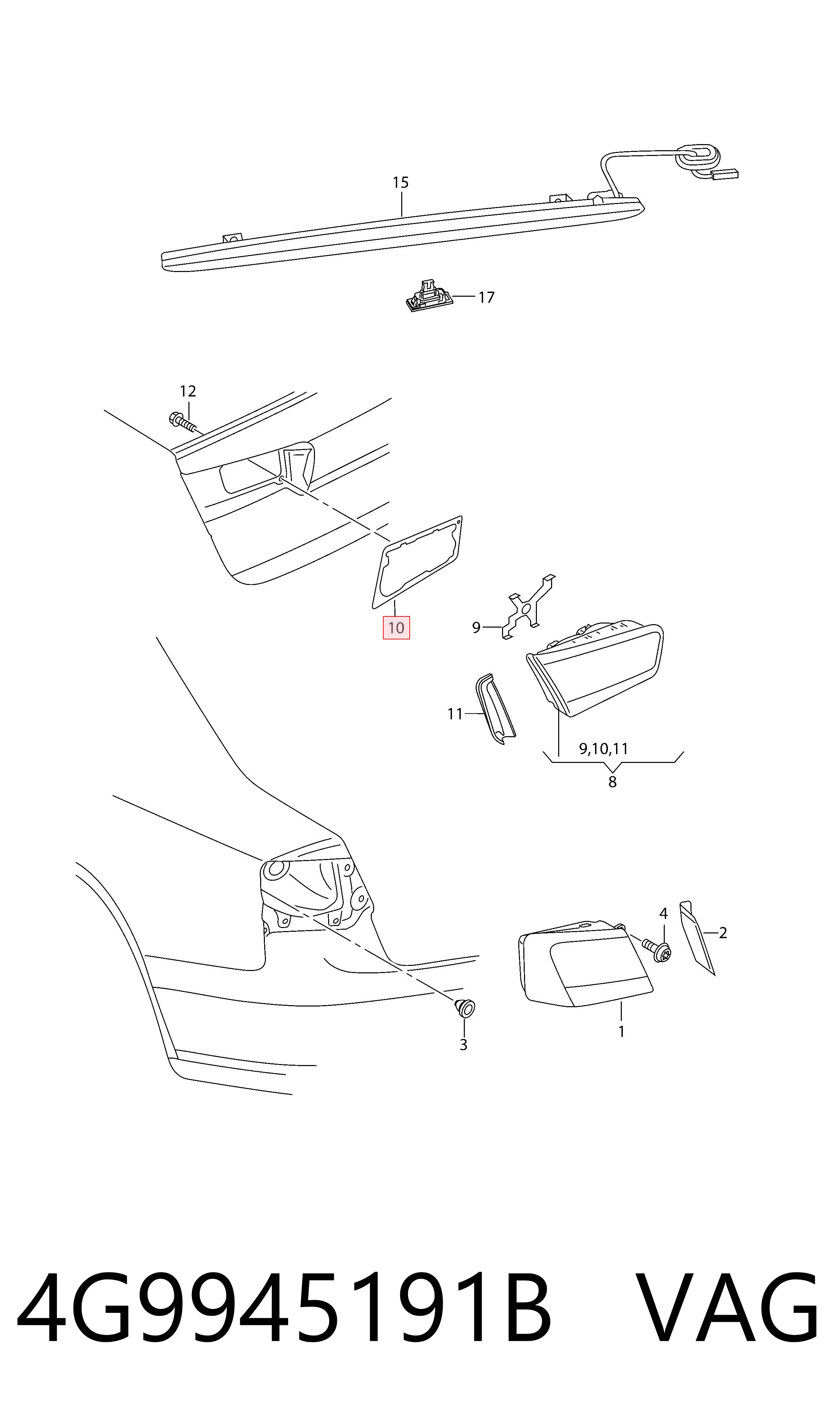 15

17

12

10

9

11

9,10,11

8

4

2

3

1

4G9945191B VAG