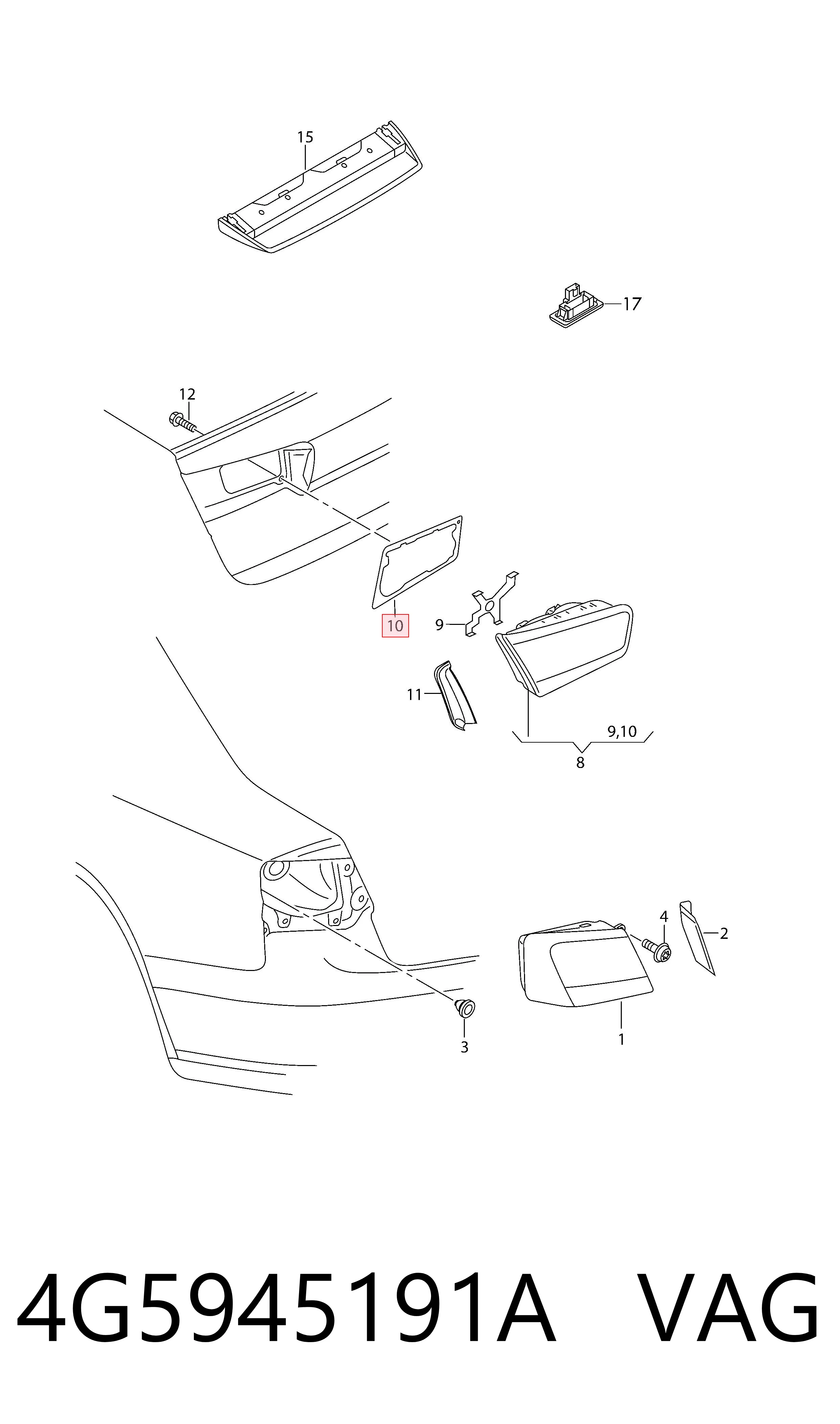 15

17

12

10

9

11

9,10

8

4

2

3

1

4G5945191A VAG