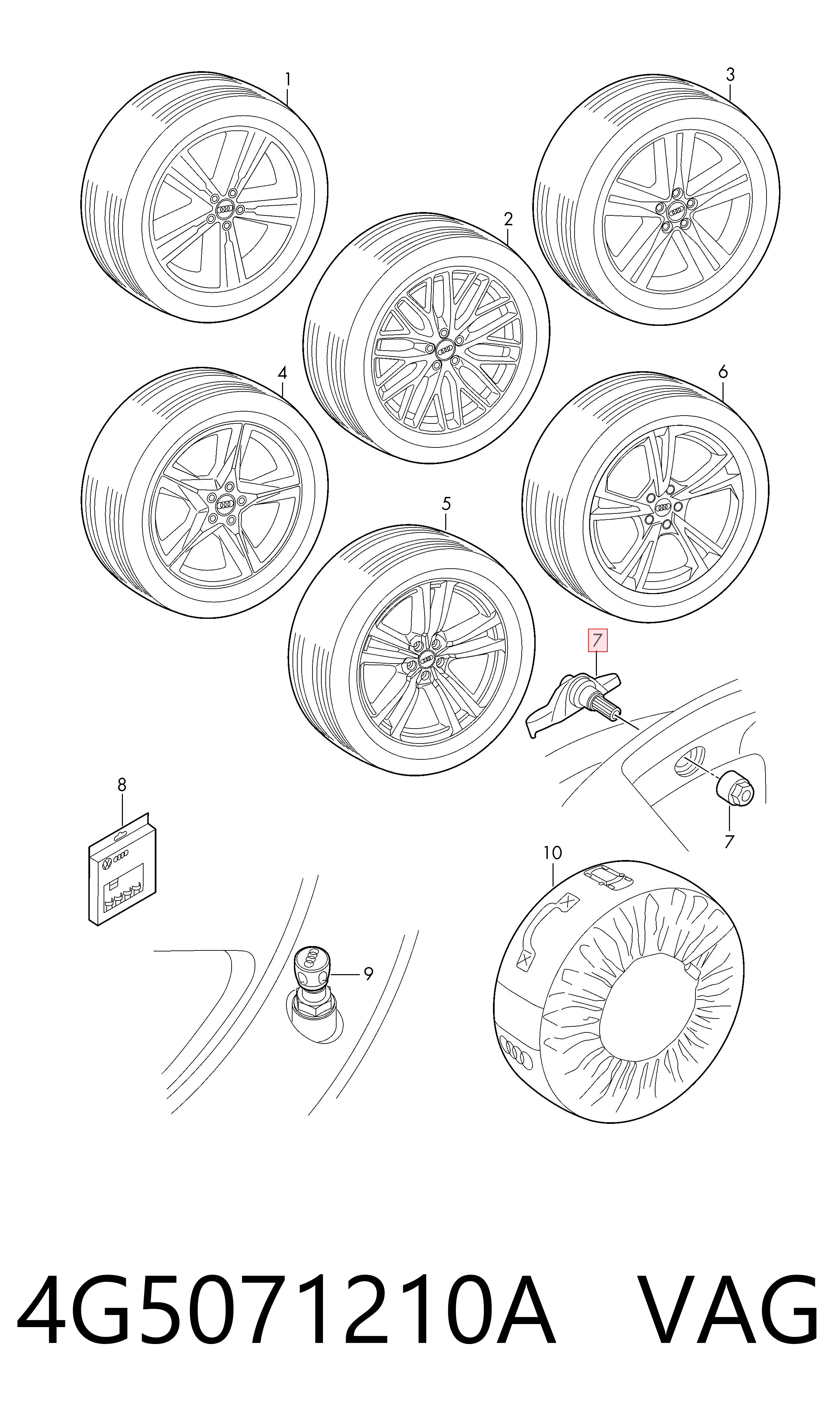 1
3
2
4
6
5
7
8
7
10
9
4G5071210A VAG