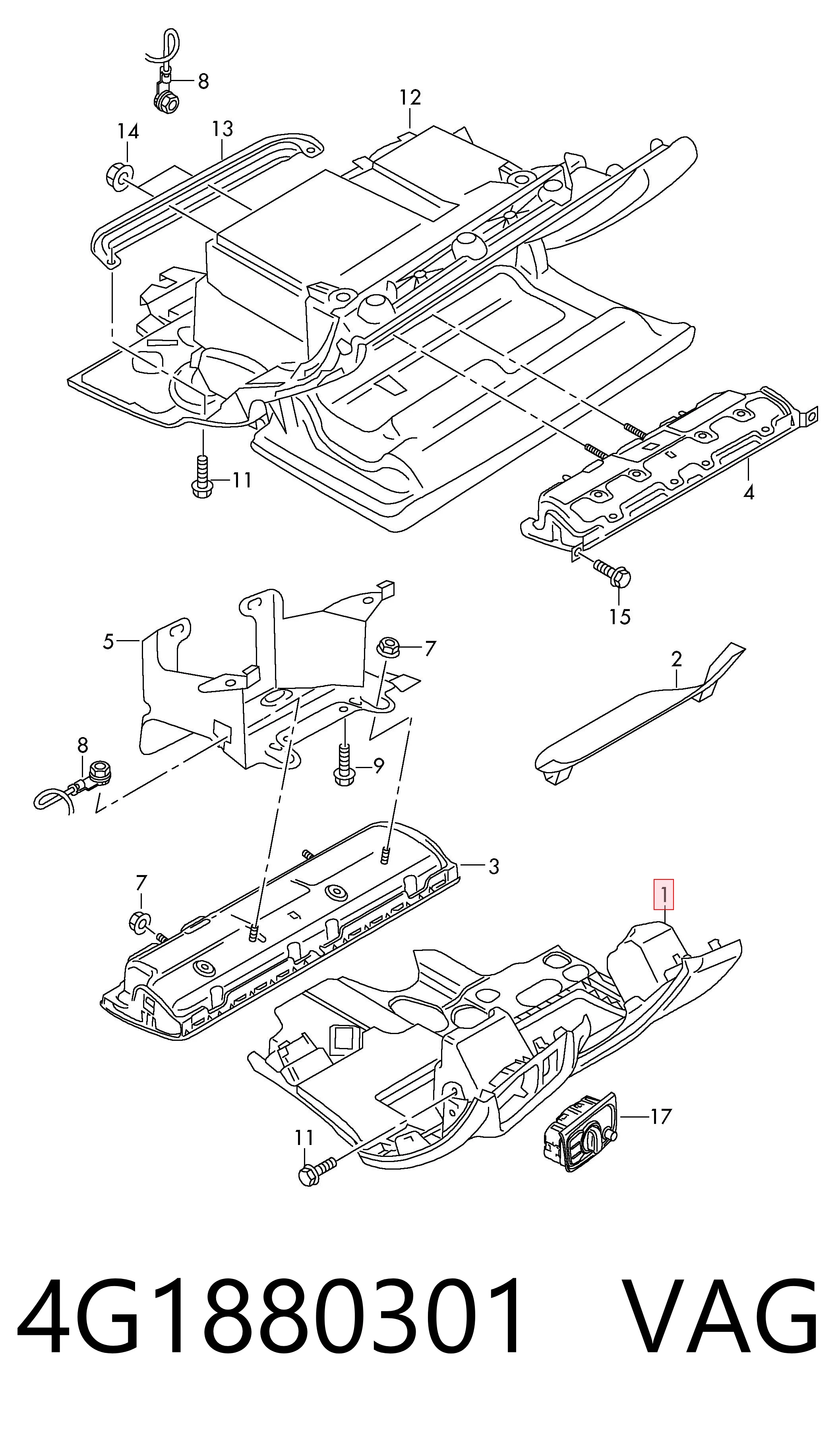 8
12
14
13
11
4
15
5
7
2
8
9
3
7
1
17
11

4G1880301 VAG