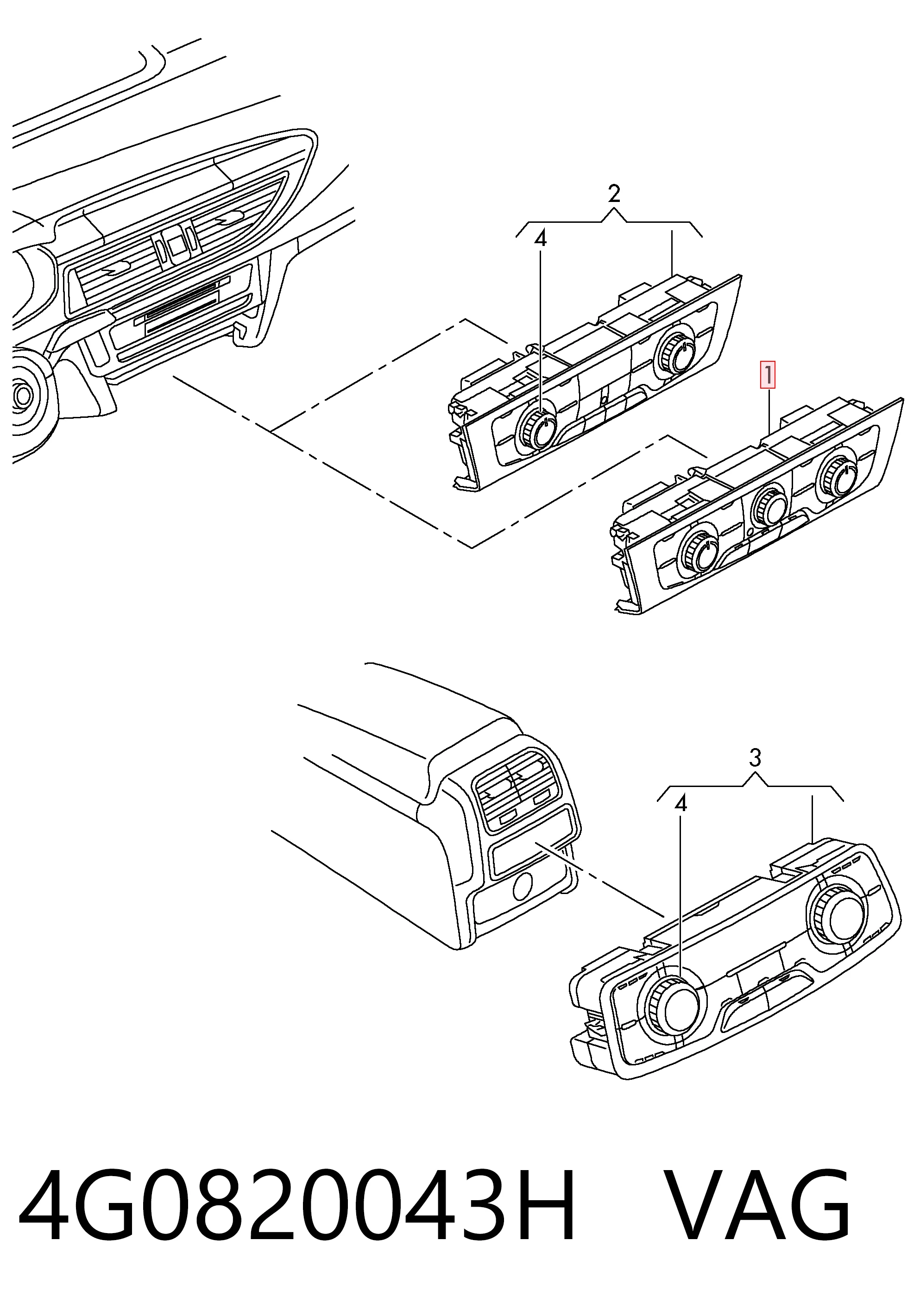 2
4
1
3
4
4G0820043H VAG