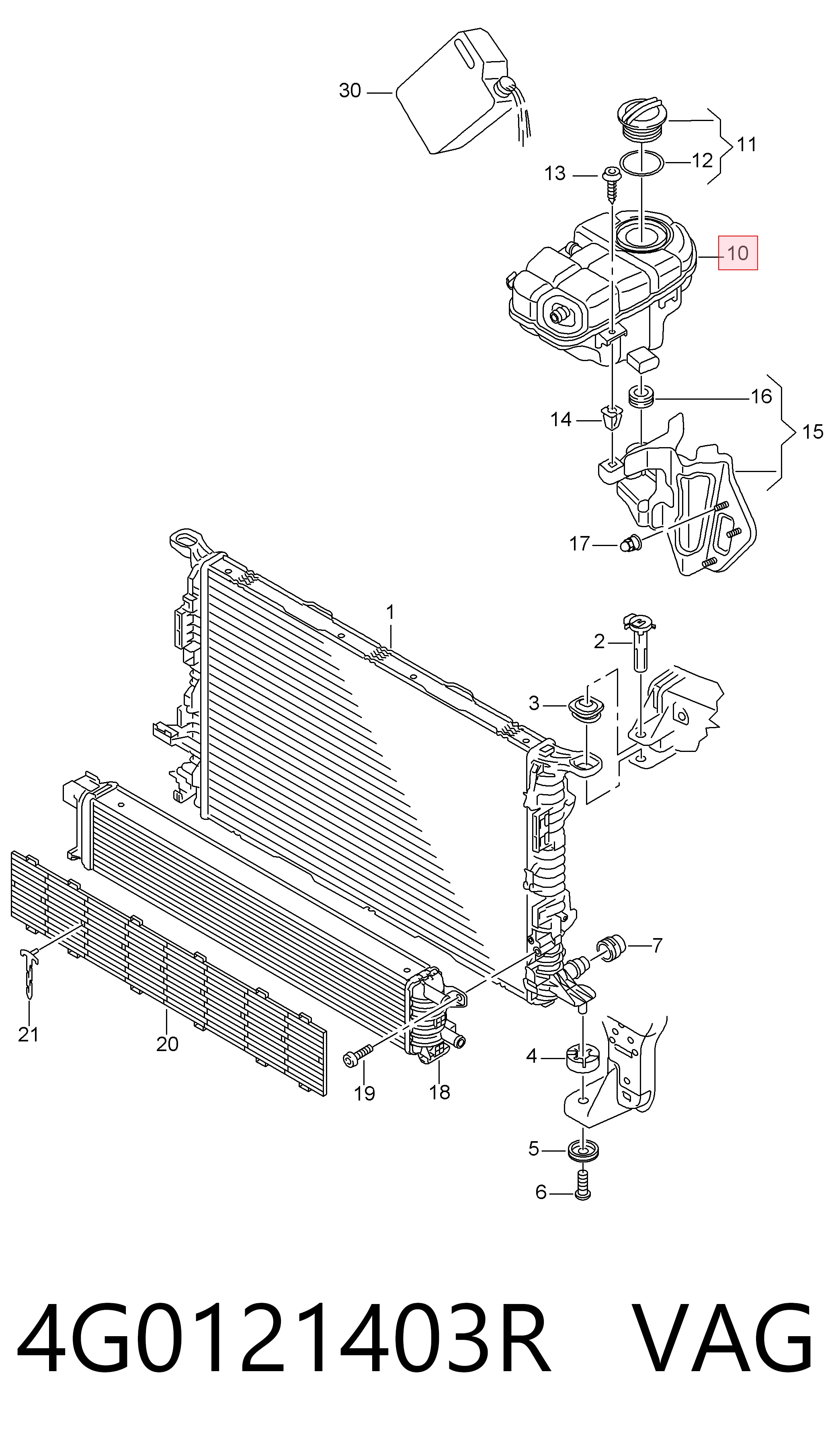 30
11
12
13
10
16
14
15
17
1
2
3
7
21
20
19
18
4
5
6

4G0121403R VAG