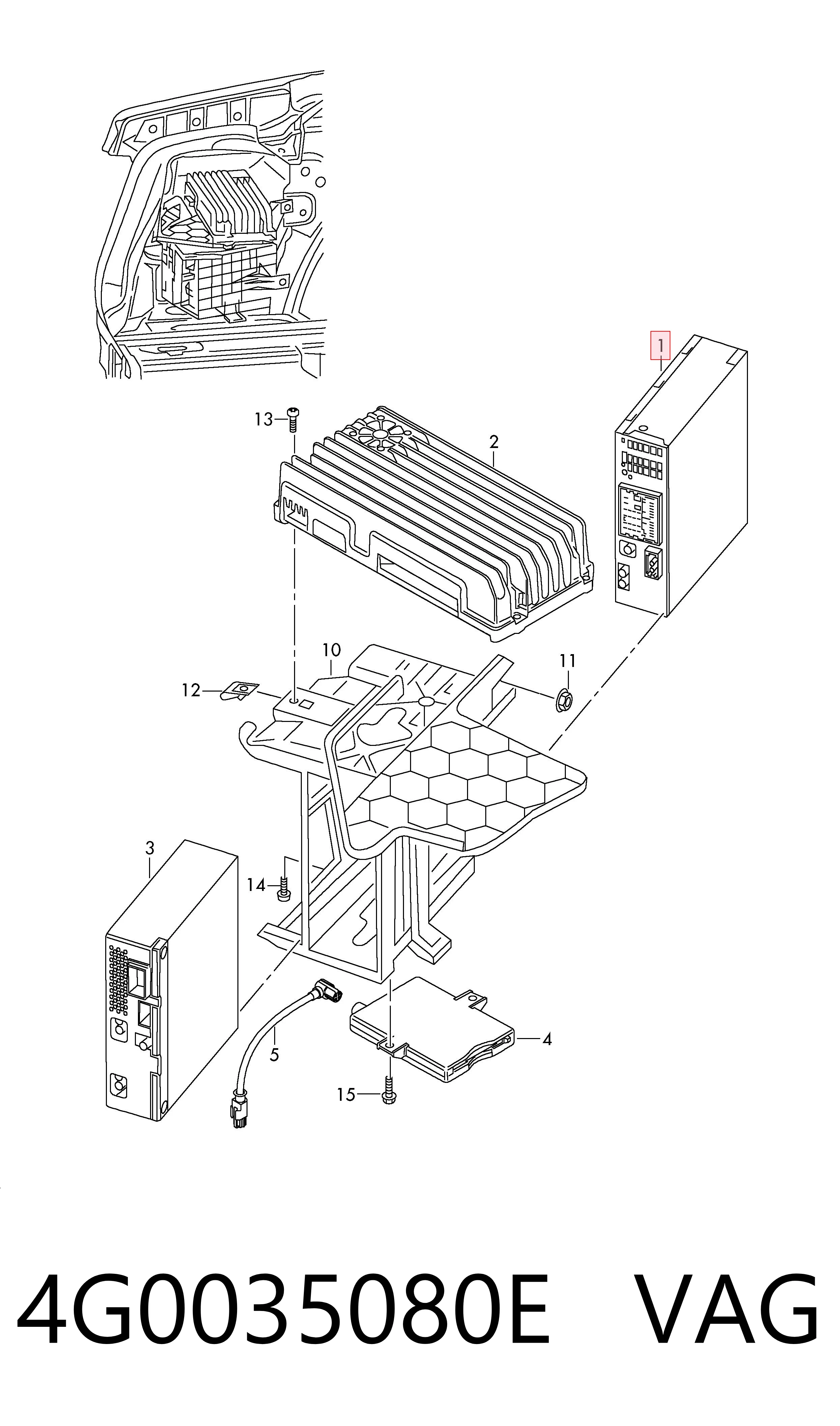 1
13
2
10
11
12
3
14
5
4
15

4G0035080E VAG