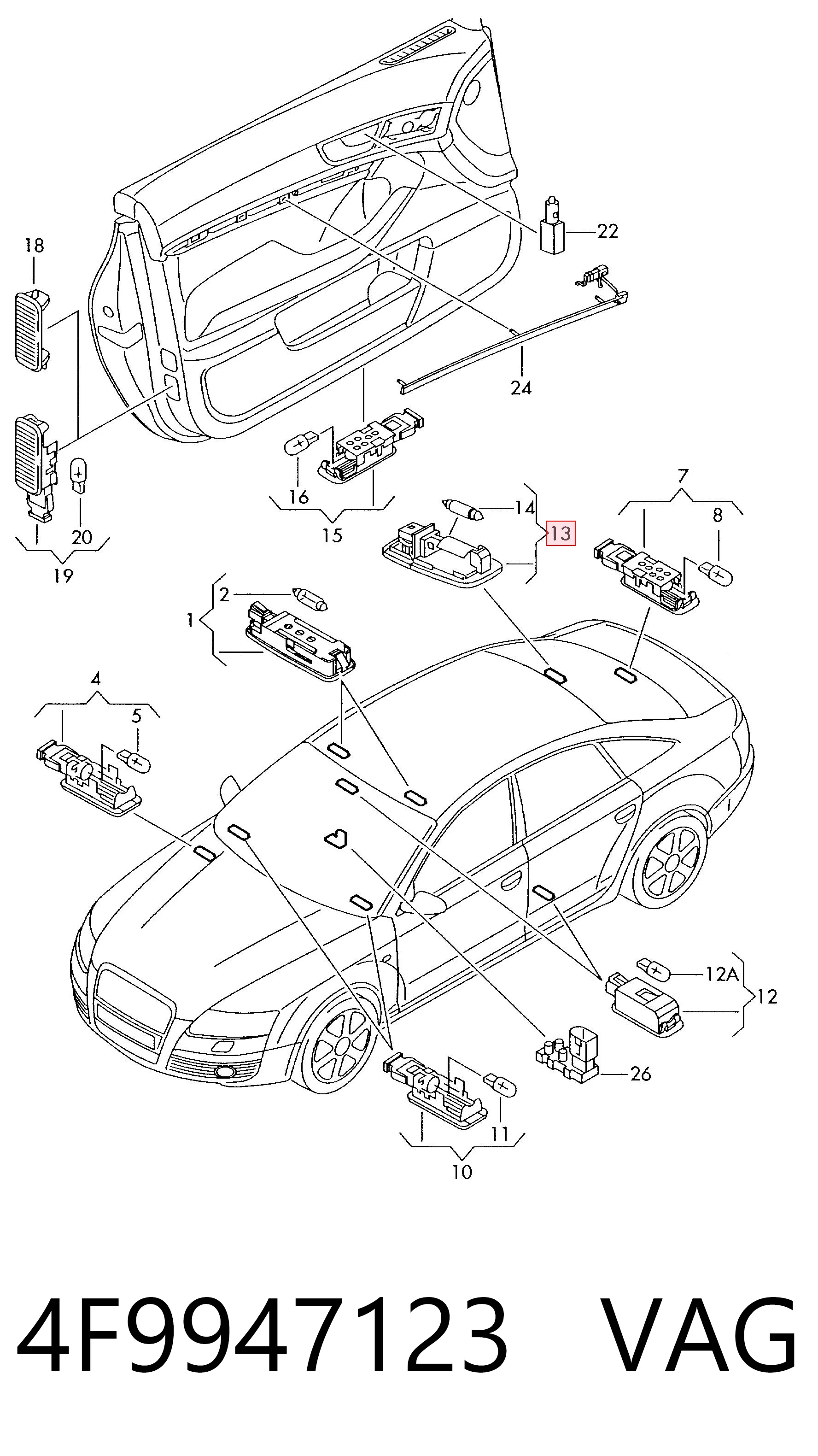 18
22
24
16
15
20
19
14
13
7
8
2
1
4
5
12A
12
26
11
10
4F9947123 VAG