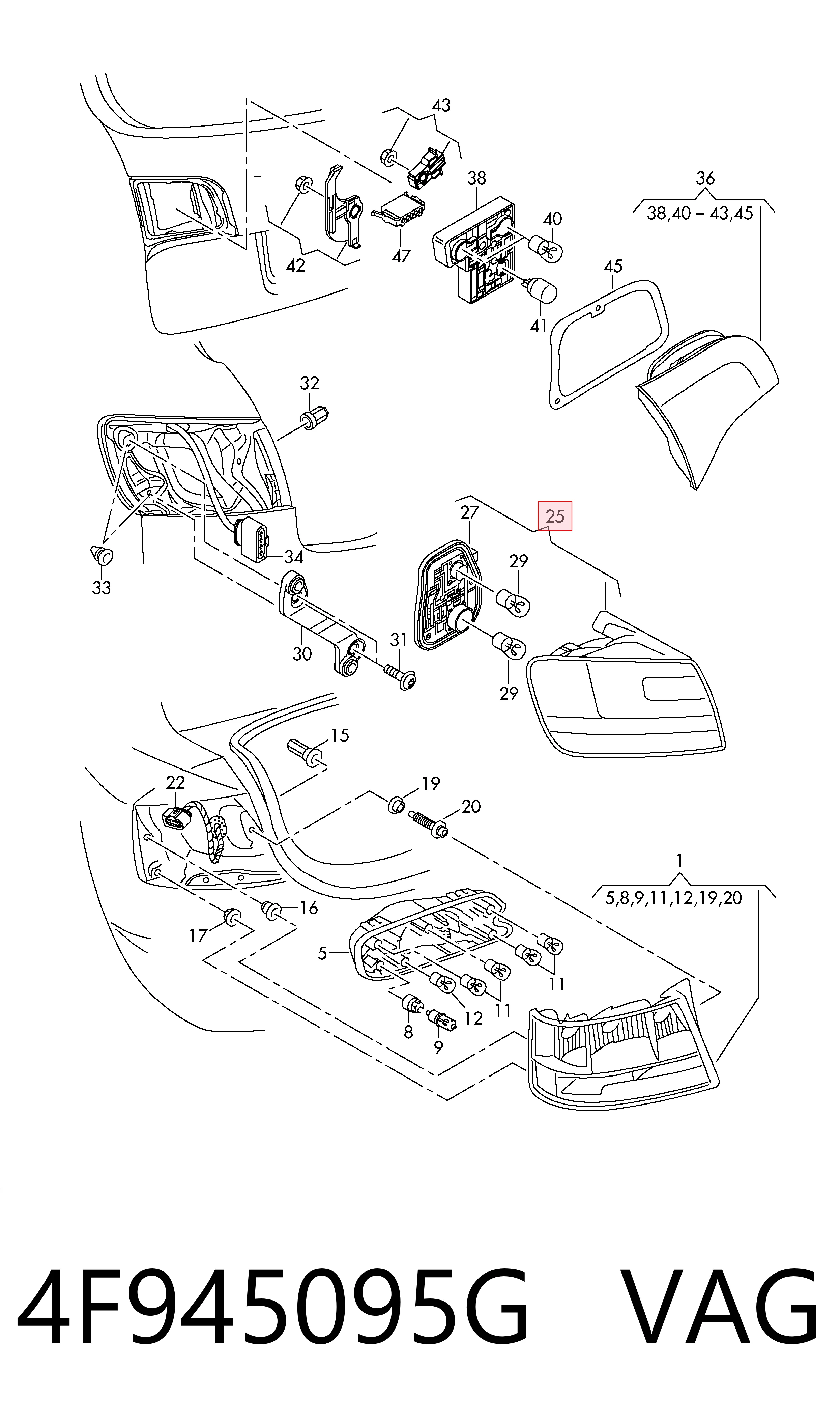 43
38
36
38,40 – 43,45
40
42
47
45
41
32
27
25
29
34
33
30
31
29
15
22
19
20
1
5,8,9,11,12,19,20
16
17
5
11
12
11
8
9

4F945095G VAG