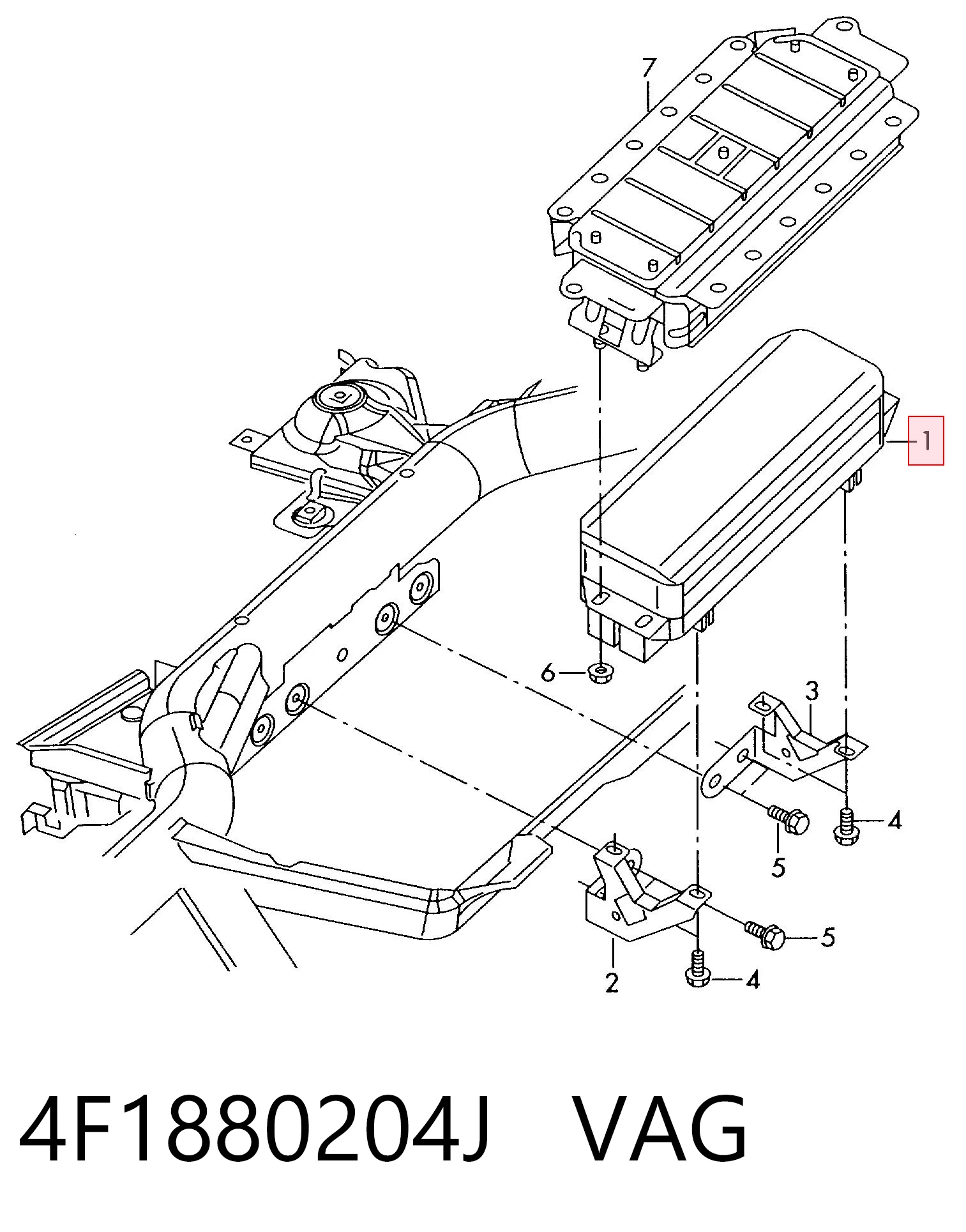 7
1
6
3
4
5
5
2
4

4F1880204J VAG