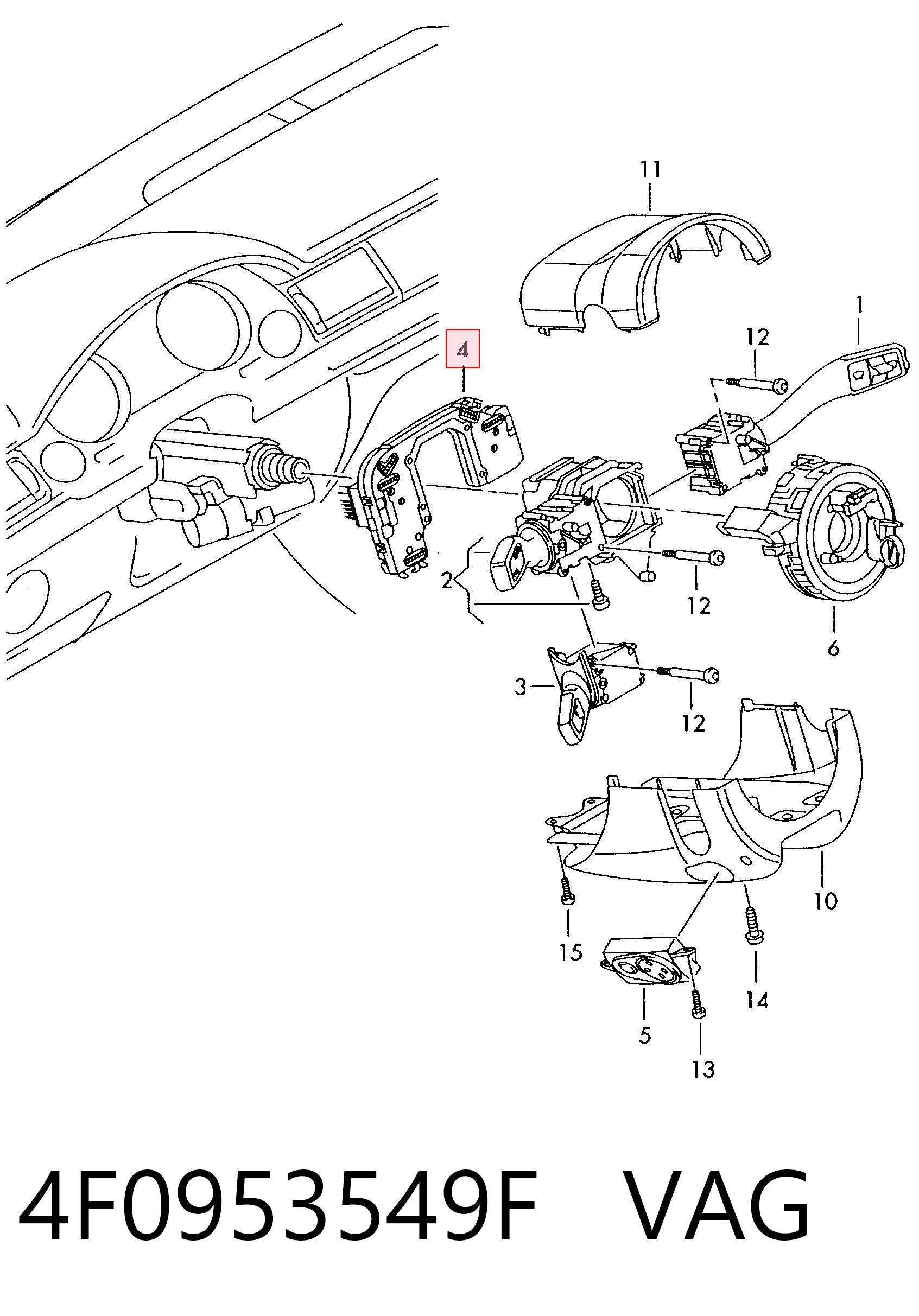 11
1
12
4
2
12
6
3
12
10
15
14
5
13

4F0953549F VAG