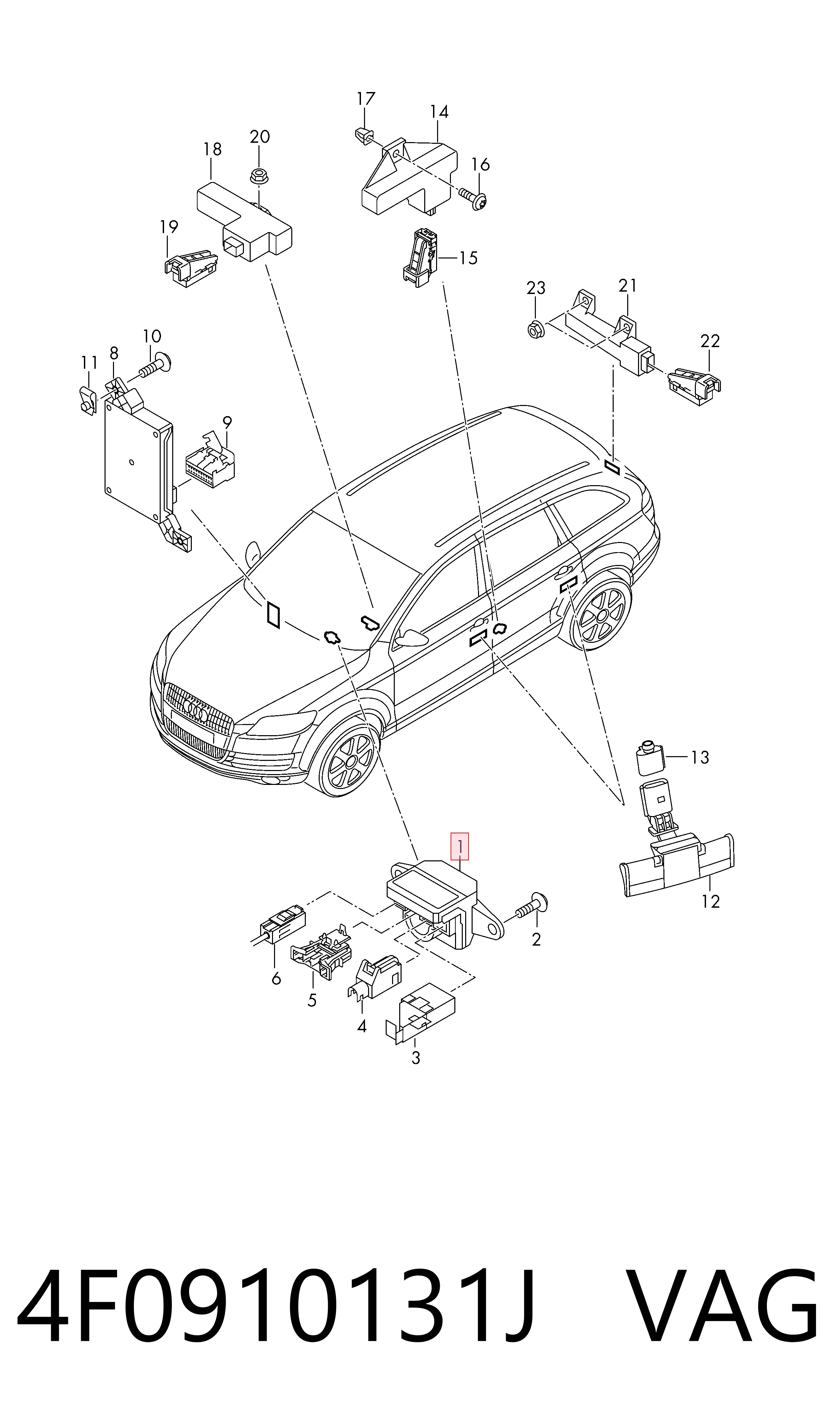 17
14
20
18
16
19
15
23
21
10
22
11
8
9
13
1
12
2
6
5
4
3

4F0910131J VAG