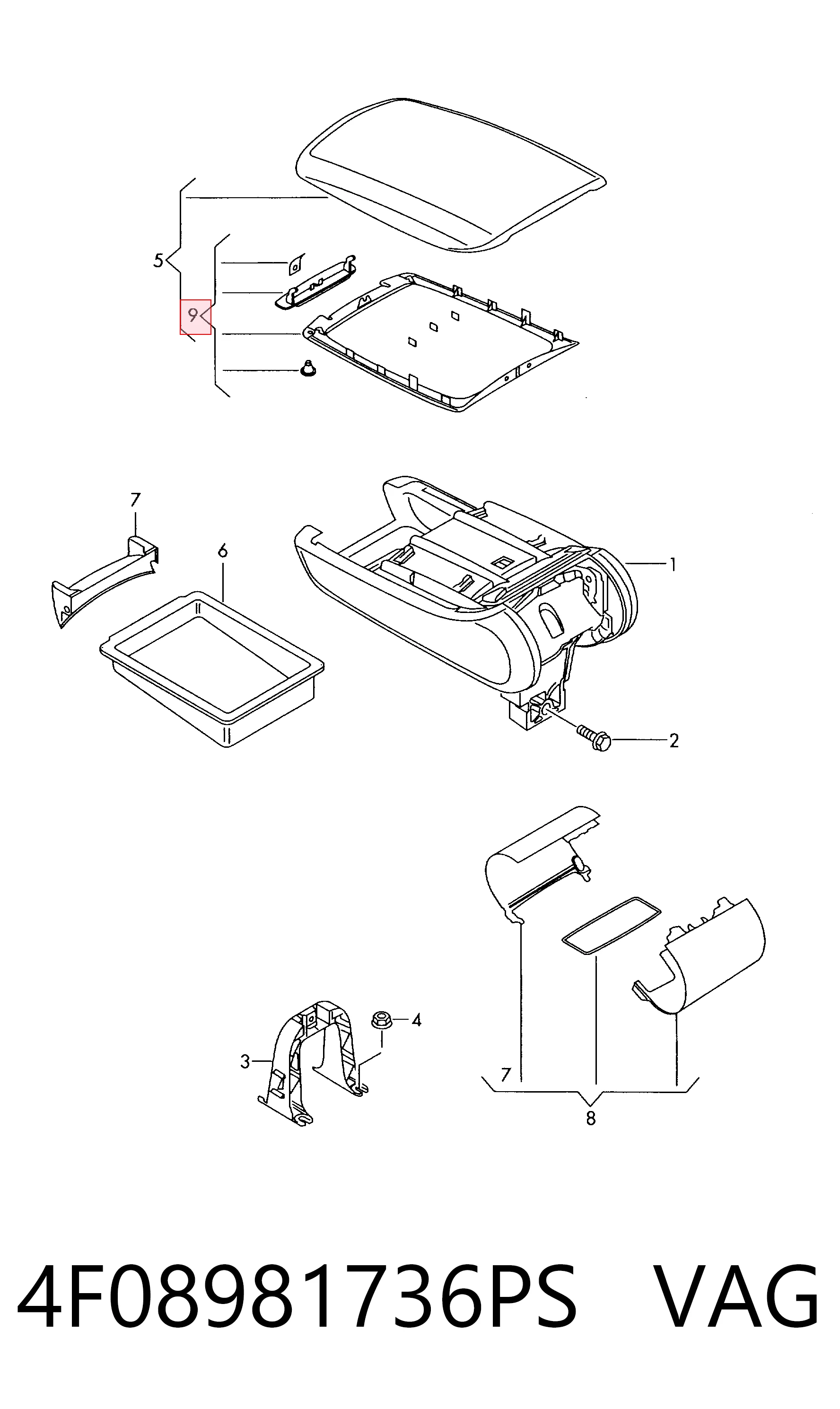 5
9
7
6
1
2
4
3
7
8
4F08981736PS VAG