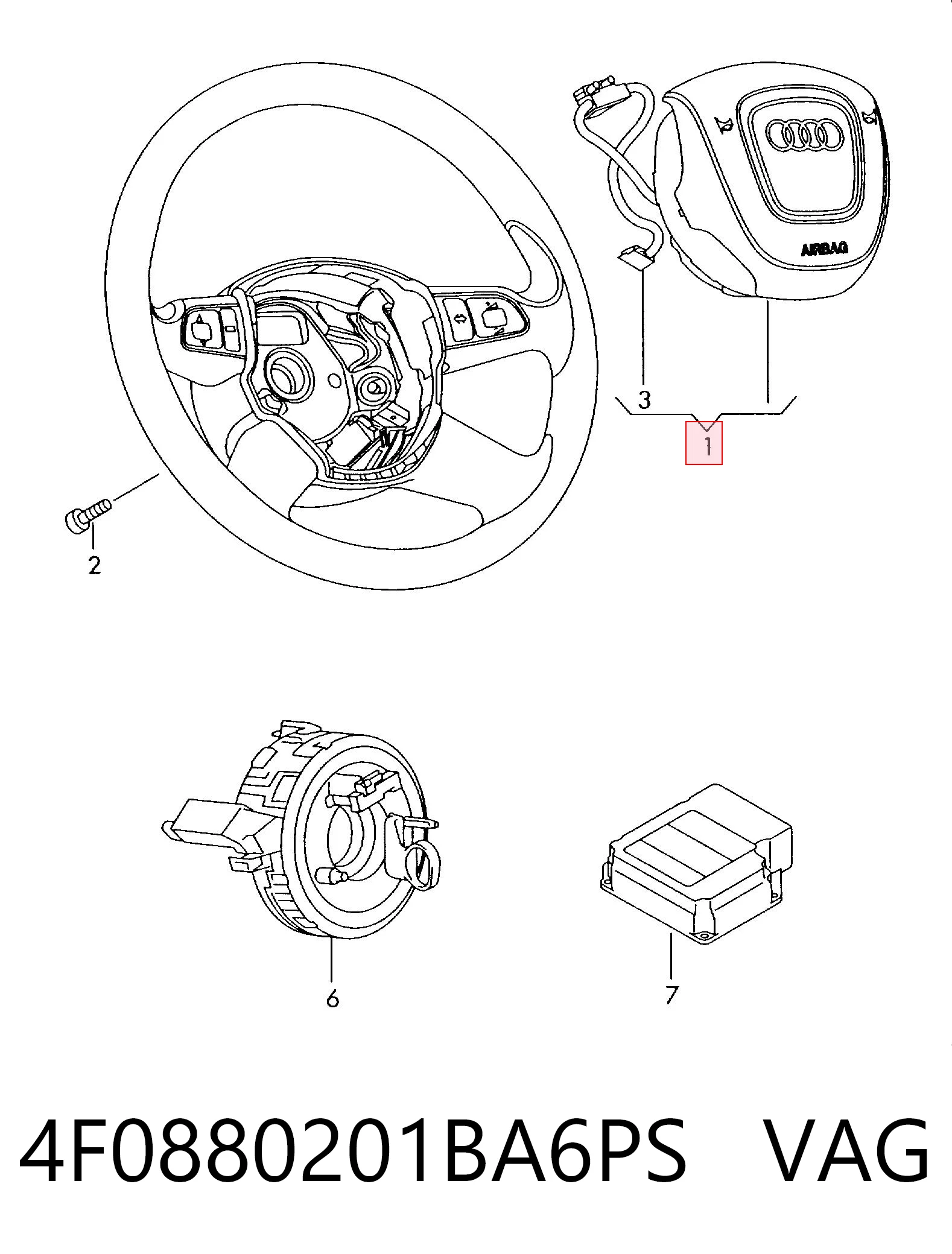 AIRBAG

3

1

2

6

7

4F0880201BA6PS VAG