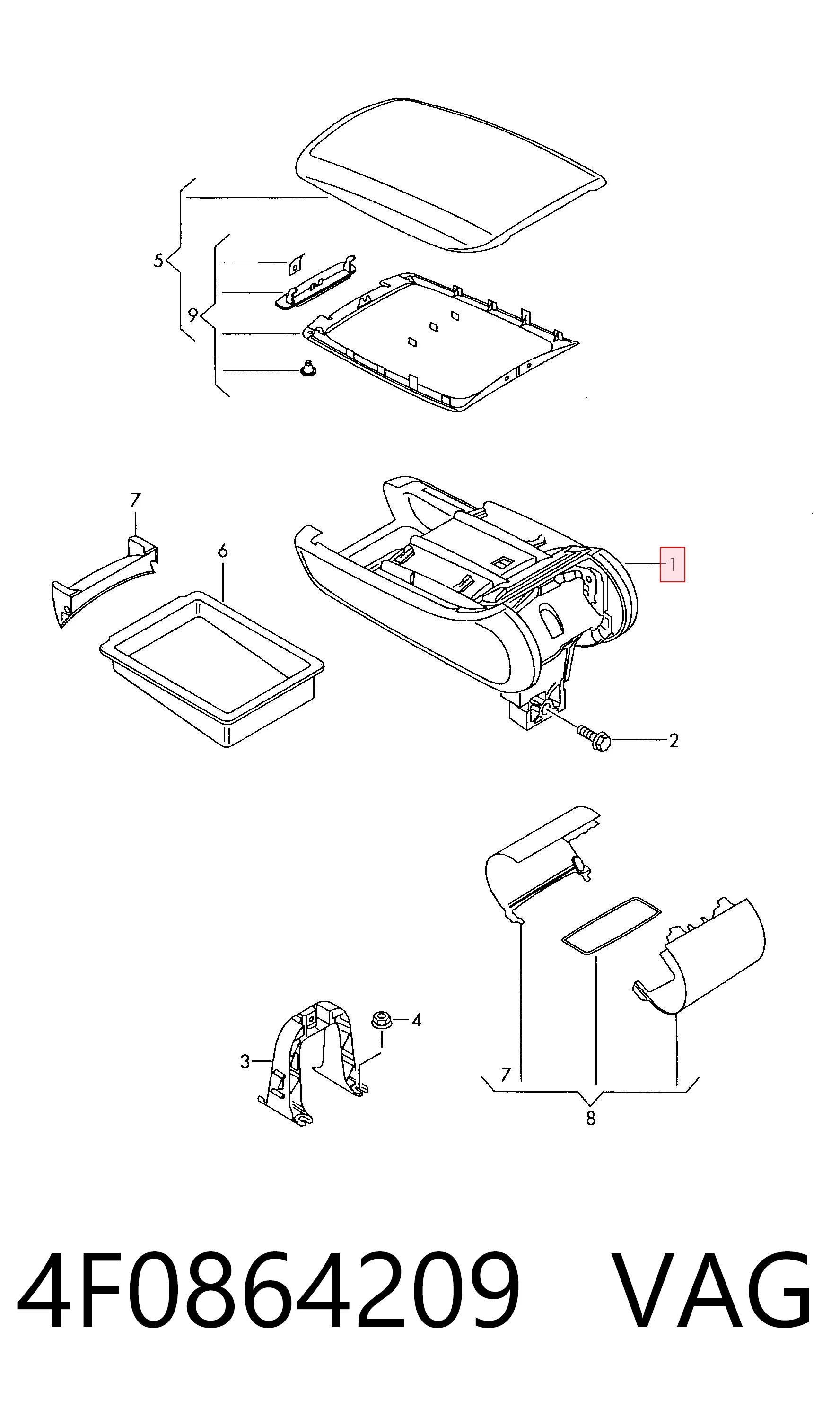 5
9
7
6
1
2
4
3
7
8
4F0864209 VAG