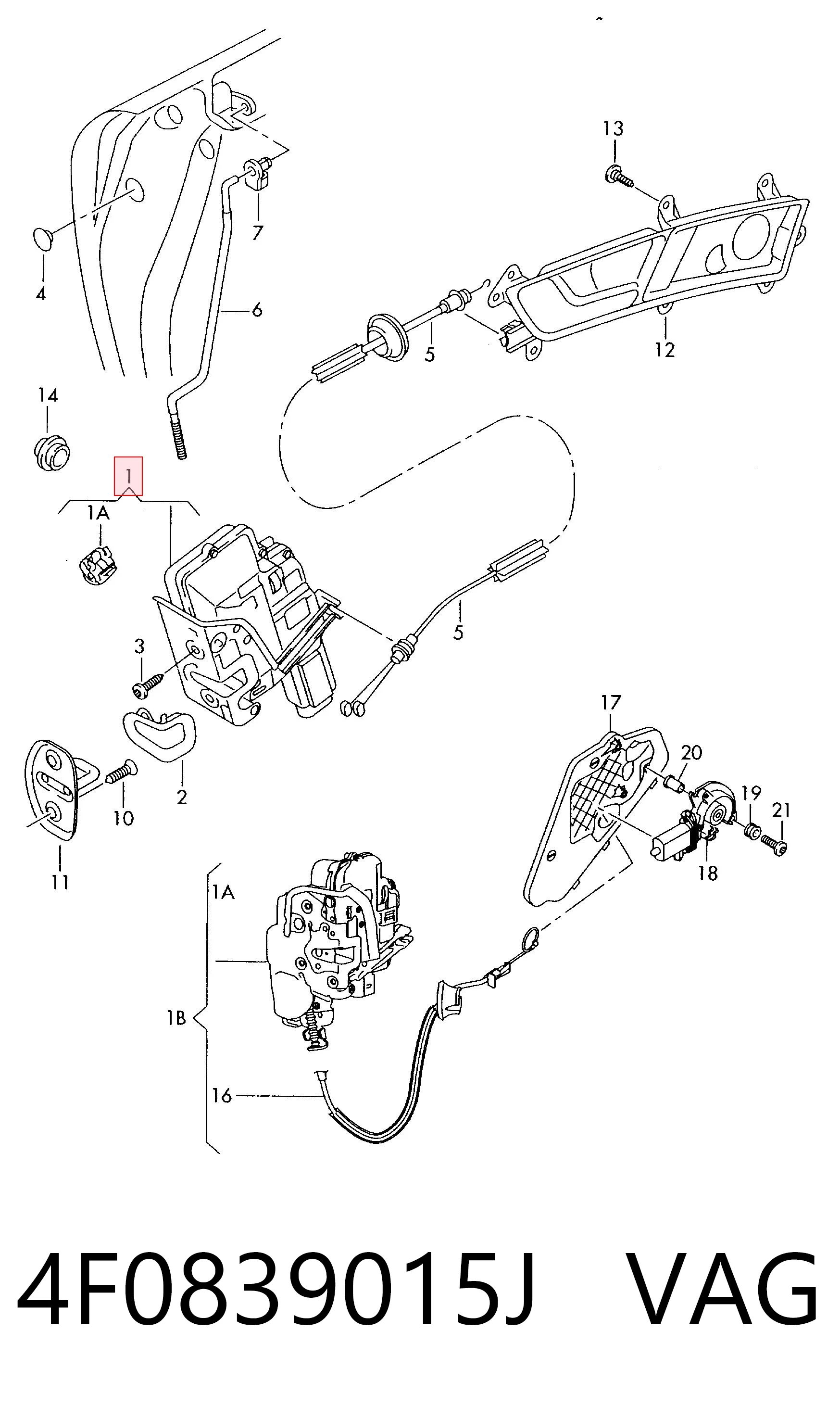 13

7

4

6

5

12

14

1

1A

5

3

2

10

11

17

20

19

21

18

1A

1B

16

4F0839015J VAG