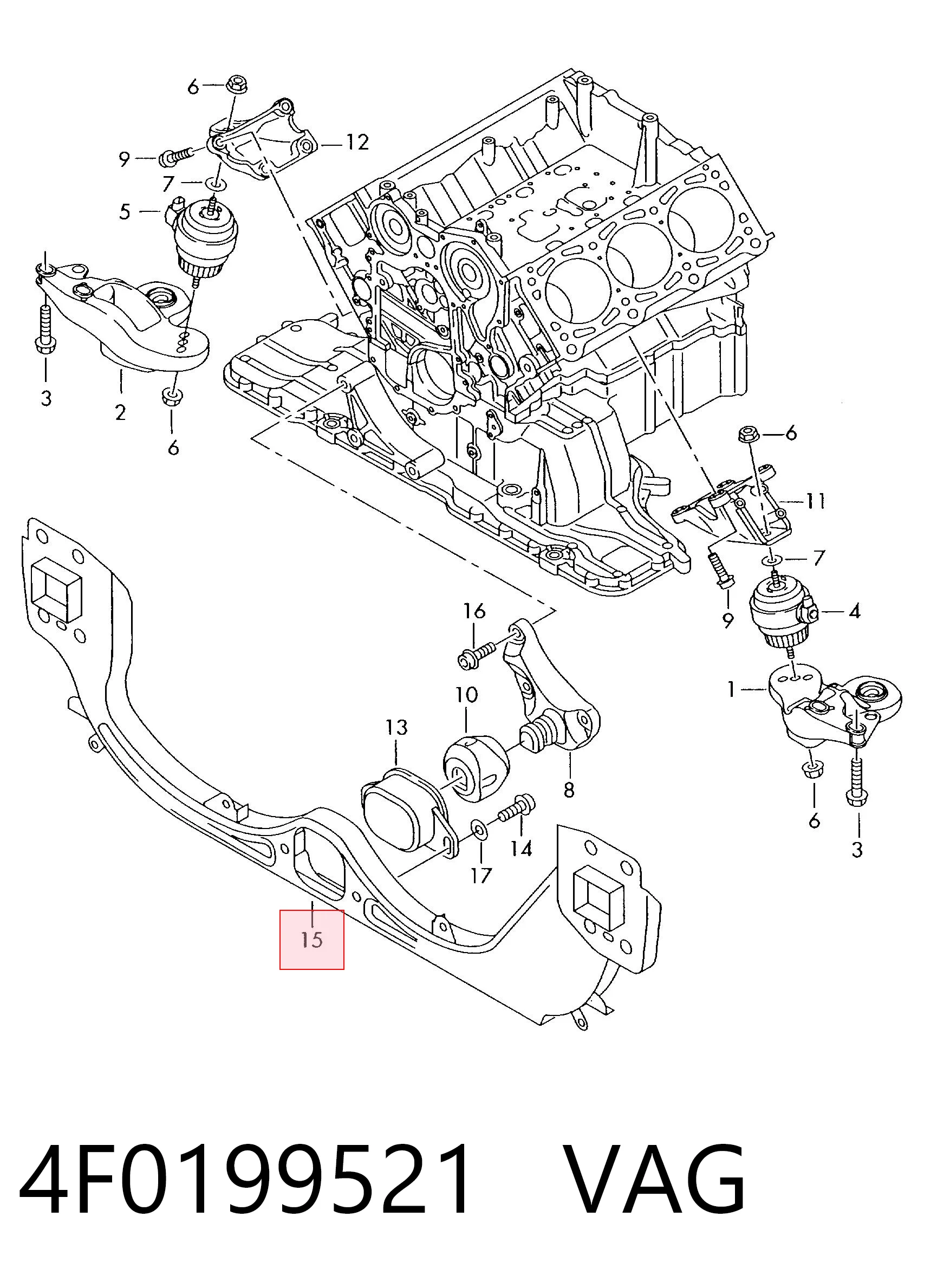 6
12
9
7
5
3
2
6
6
11
7
9
4
1
6
3
16
10
13
8
14
17
15

4F0199521 VAG