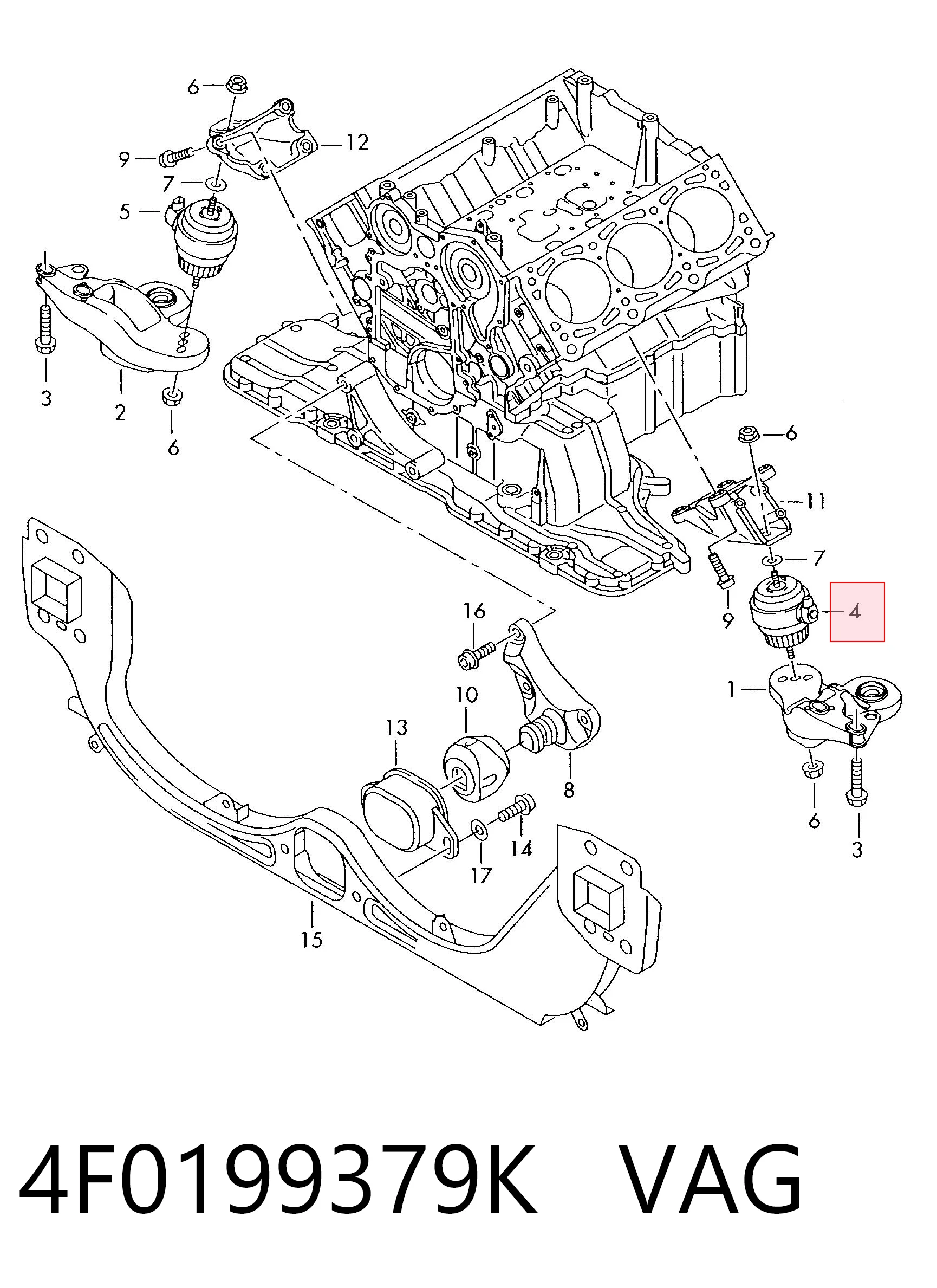 6
12
9
7
5
3
2
6
6
11
7
9
4
1
6
3
16
10
13
8
14
17
15

4F0199379K VAG