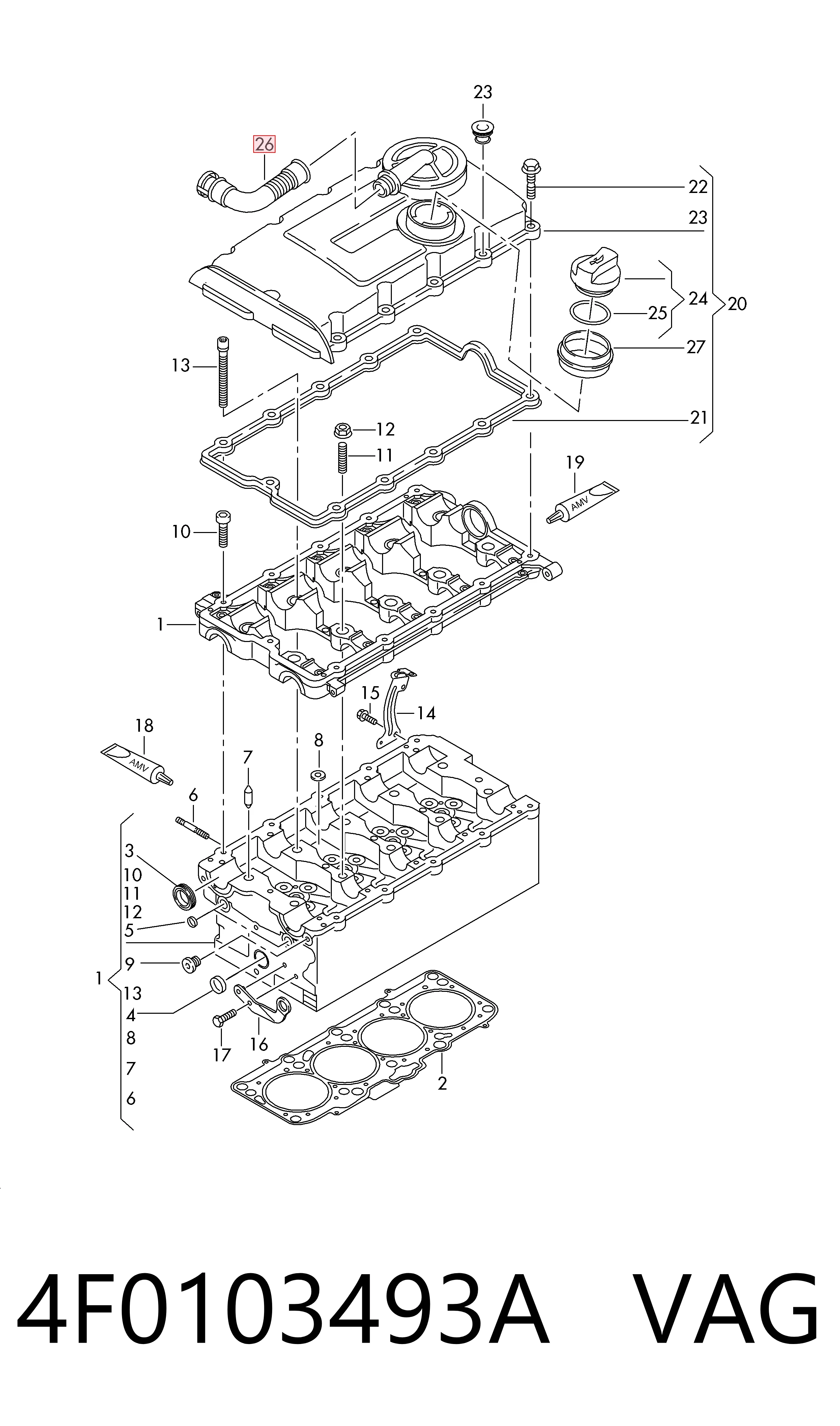 23
26
22
23
24
25
20
27
13
21
12
11
19
AMV
10
1
15
14
18
AMV
8
7
6
3
10
11
12
5
9
1
13
4
8
7
6
17
16
2

4F0103493A VAG