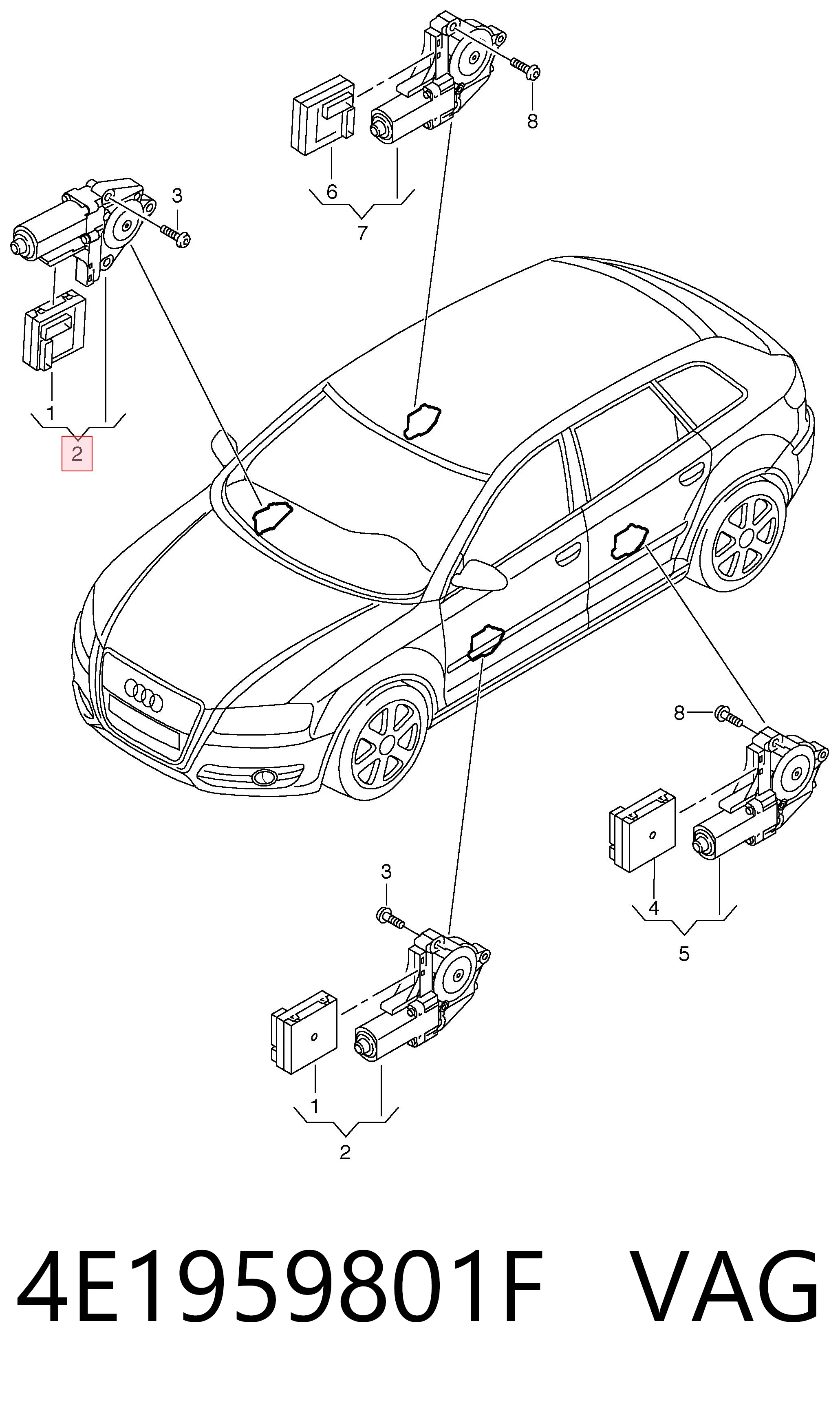 8
6
7
3
1
2
8
4
5
3
1
2

4E1959801F VAG