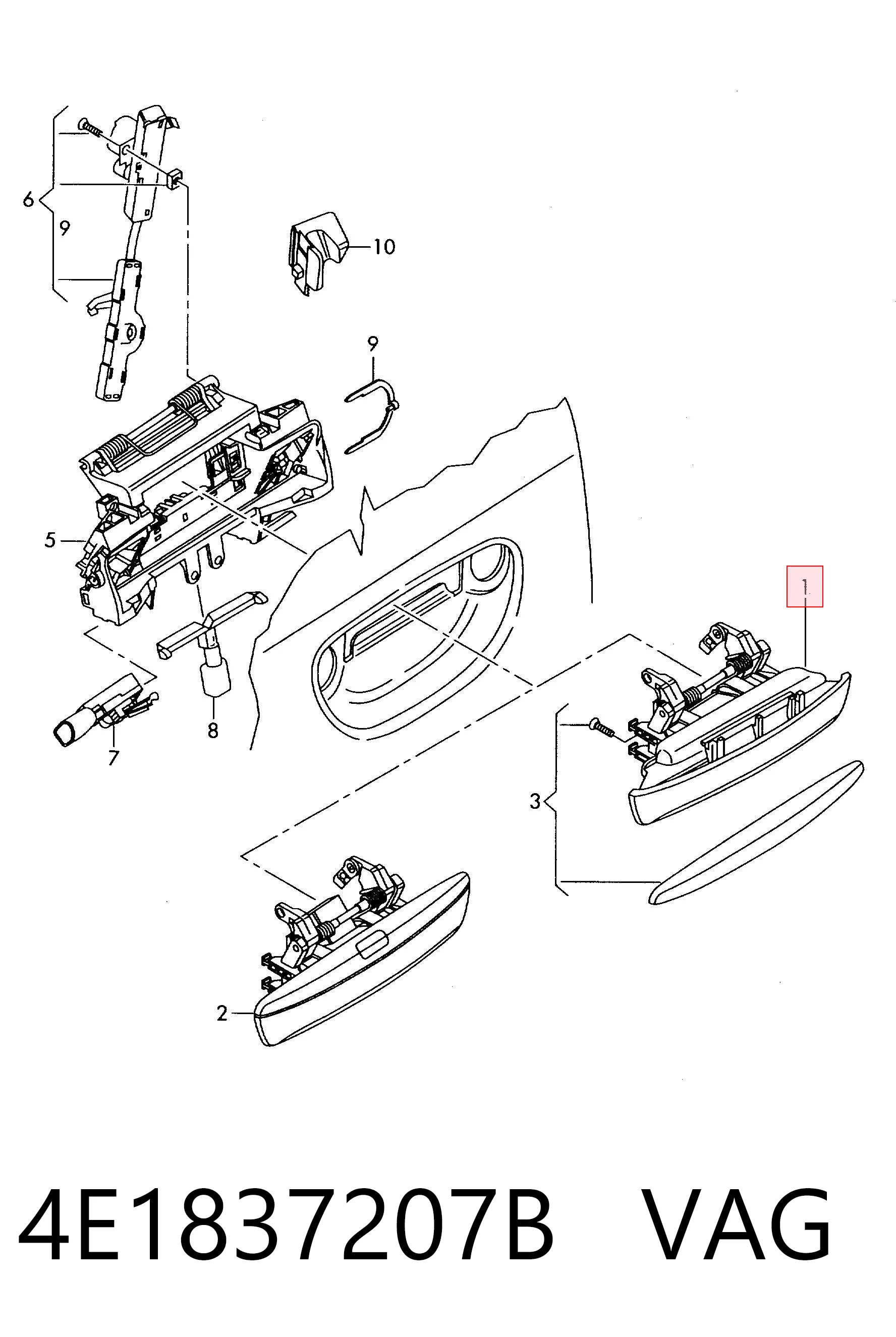 6
9
10
9
5
1
8
7
3
2
4E1837207B VAG