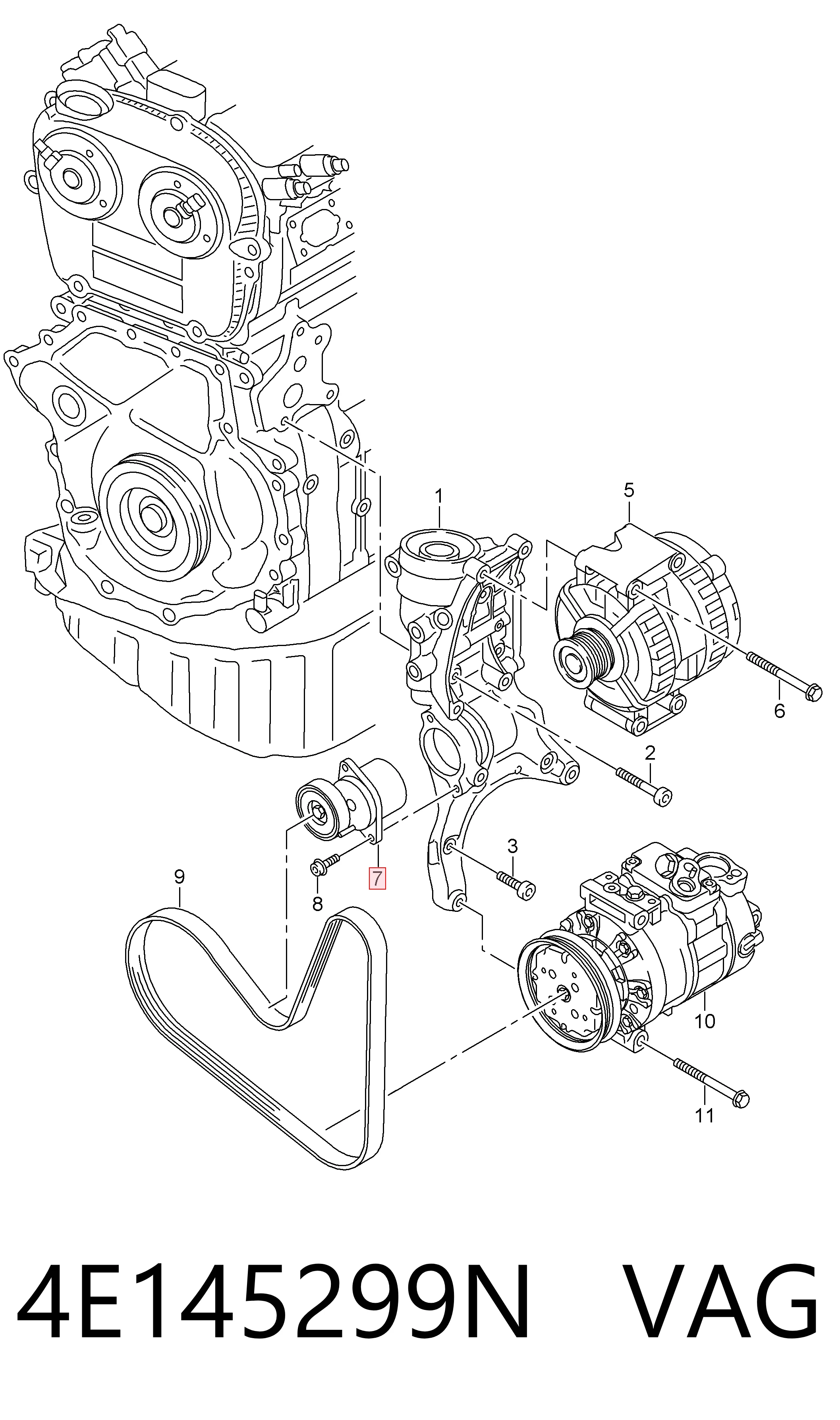 1
5
6
2
3
7
8
9
10
11

4E145299N VAG