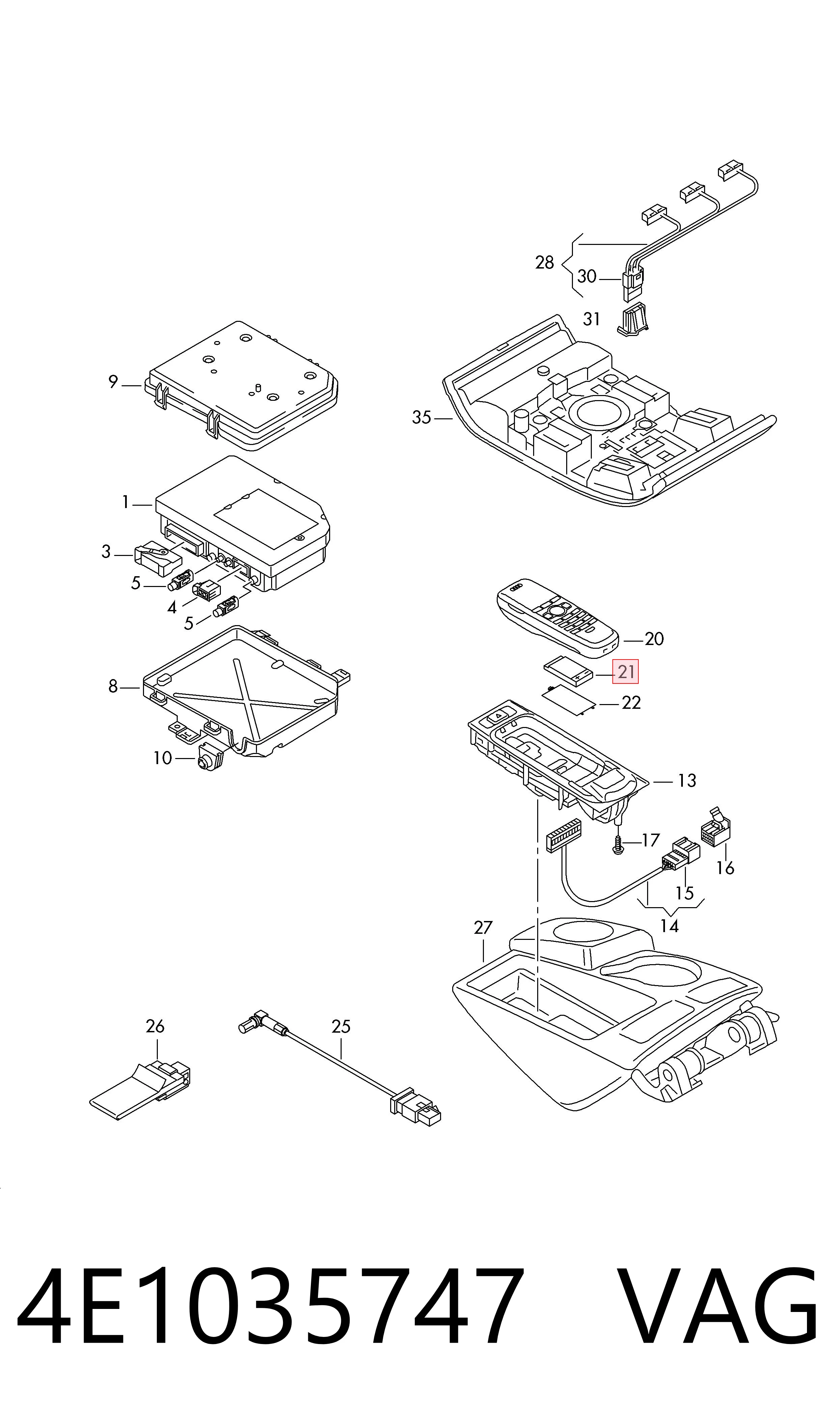 28
30
31
9
35
1
3
5
4
5
20
21
22
8
10
13
17
16
15
14
27
26
25

4E1035747 VAG