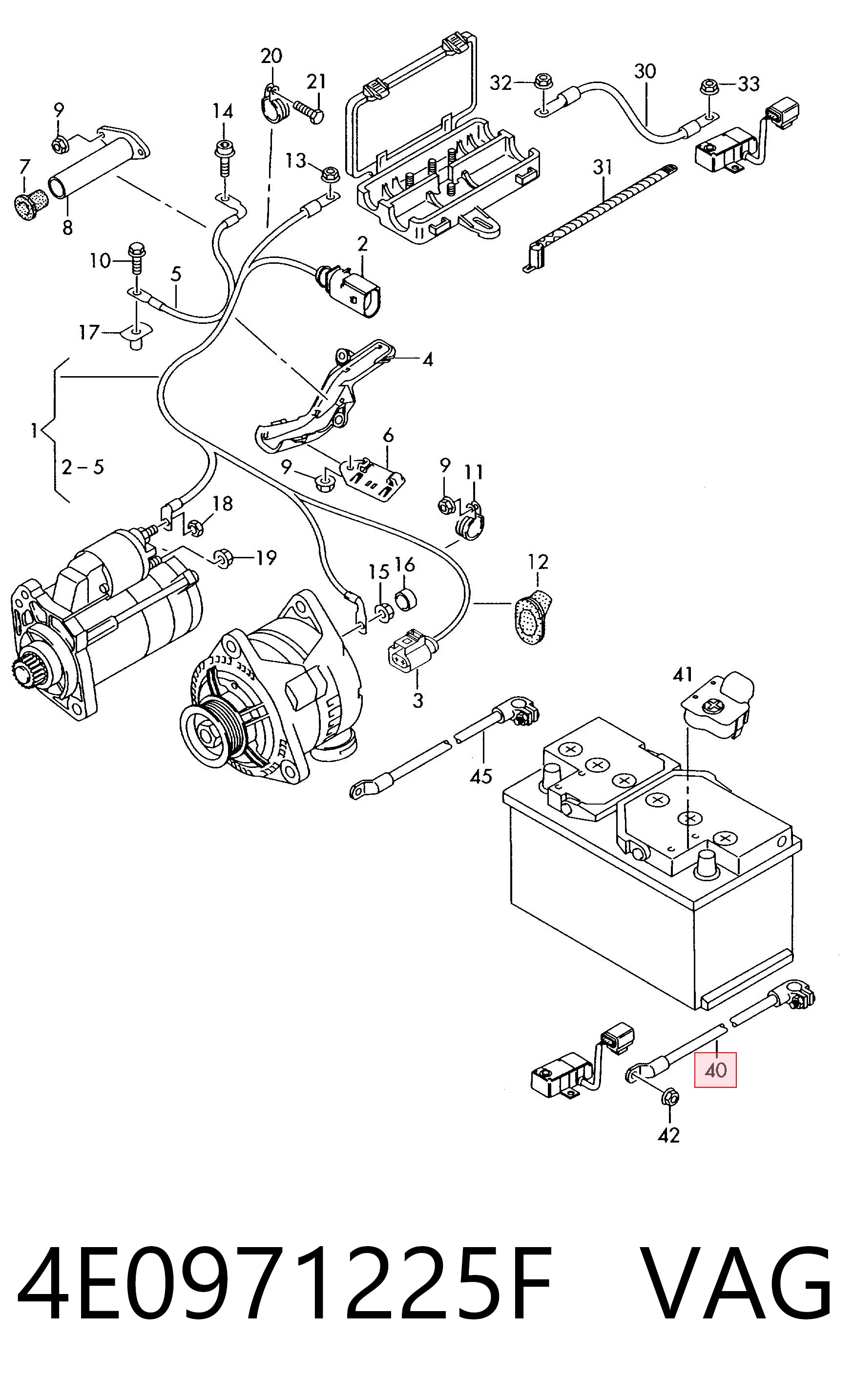 20
21
32
30
33
9
14
13
7
8
31
2
10
5
17
4
1
2 – 5
6
9
9
11
18
19
15
16
12
3
41
45
40
42

4E0971225F VAG