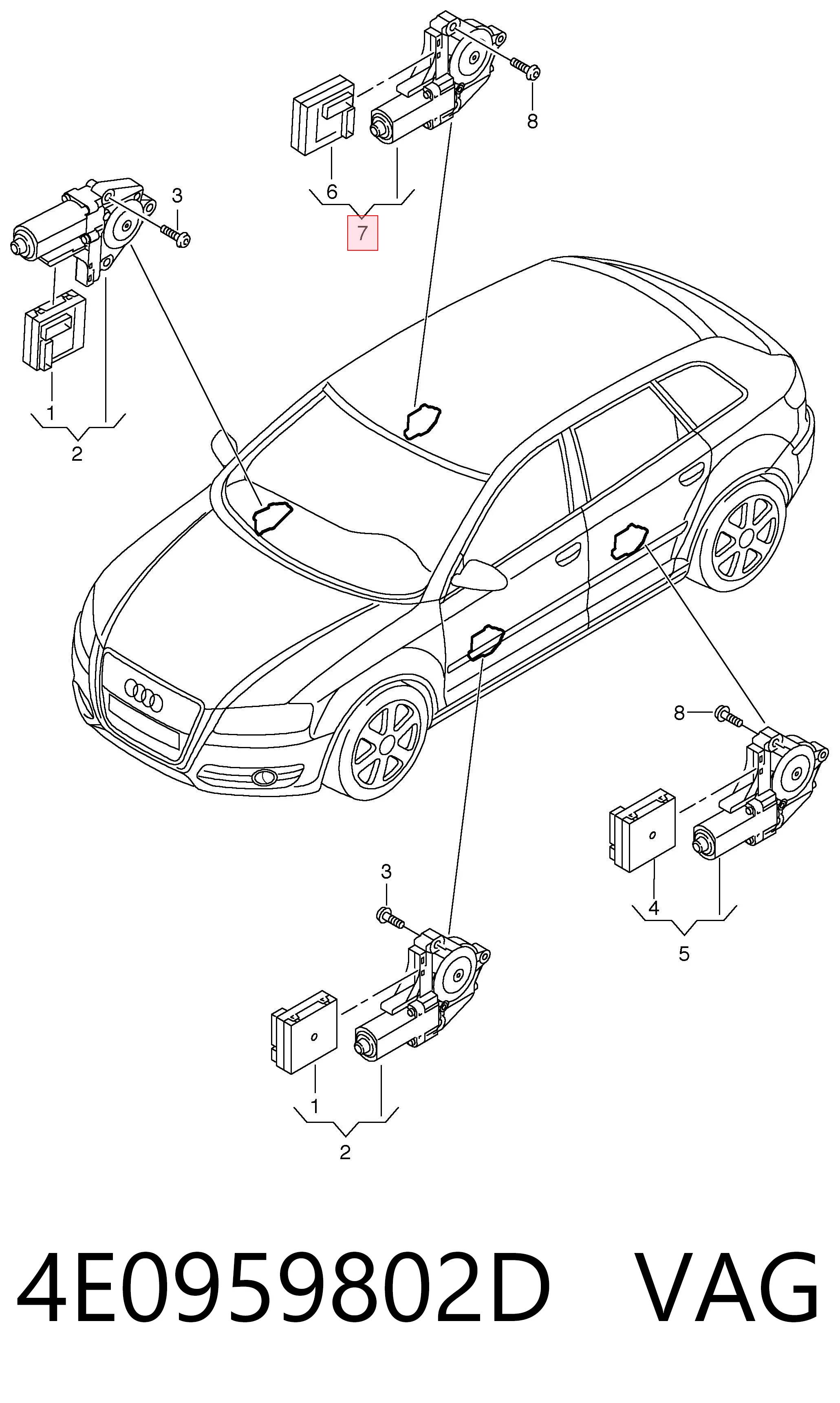 8
6
7
3
1
2
8
4
5
3
1
2
4E0959802D VAG